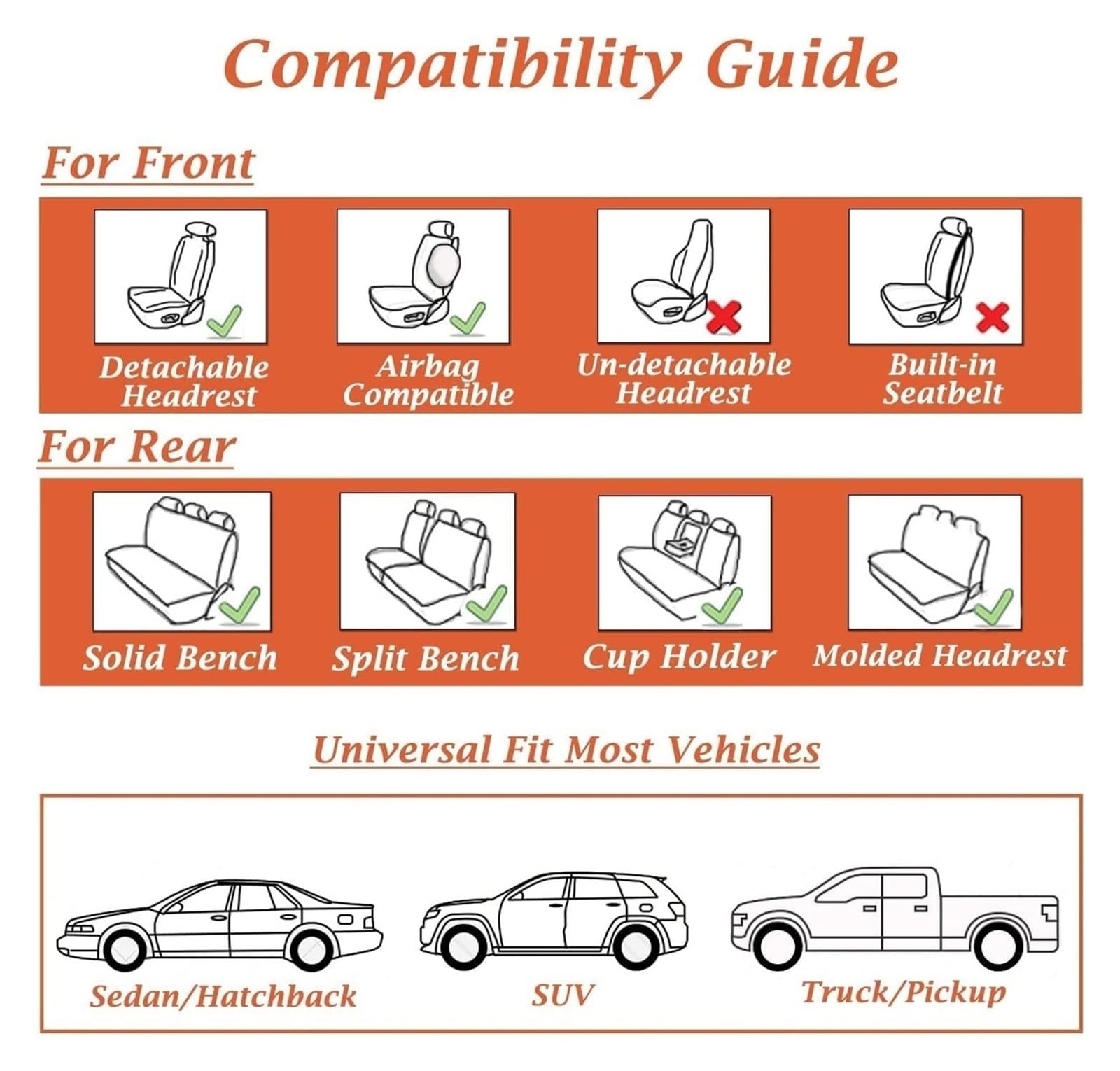 Compatibility Guide

For Front

Detachable Headrest

Airbag Compatible

Un-detachable Headrest

Built-in Seatbelt

For Rear

Solid Bench

Split Bench

Cup Holder

Molded Headrest

Universal Fit Most Vehicles

Sedan/Hatchback

SUV

Truck/Pickup