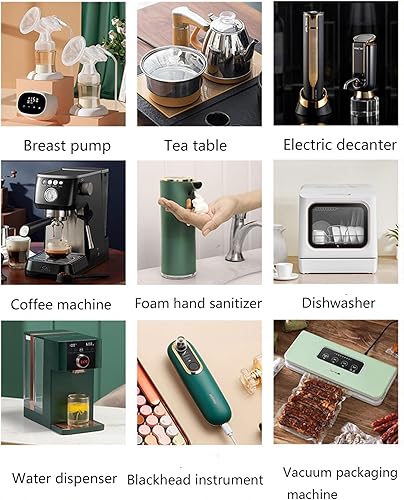 Breast pump

Tea table

Electric decanter

Coffee machine

Foam hand sanitizer

Dishwasher

Water dispenser

Blackhead instrument

Vacuum packaging machine