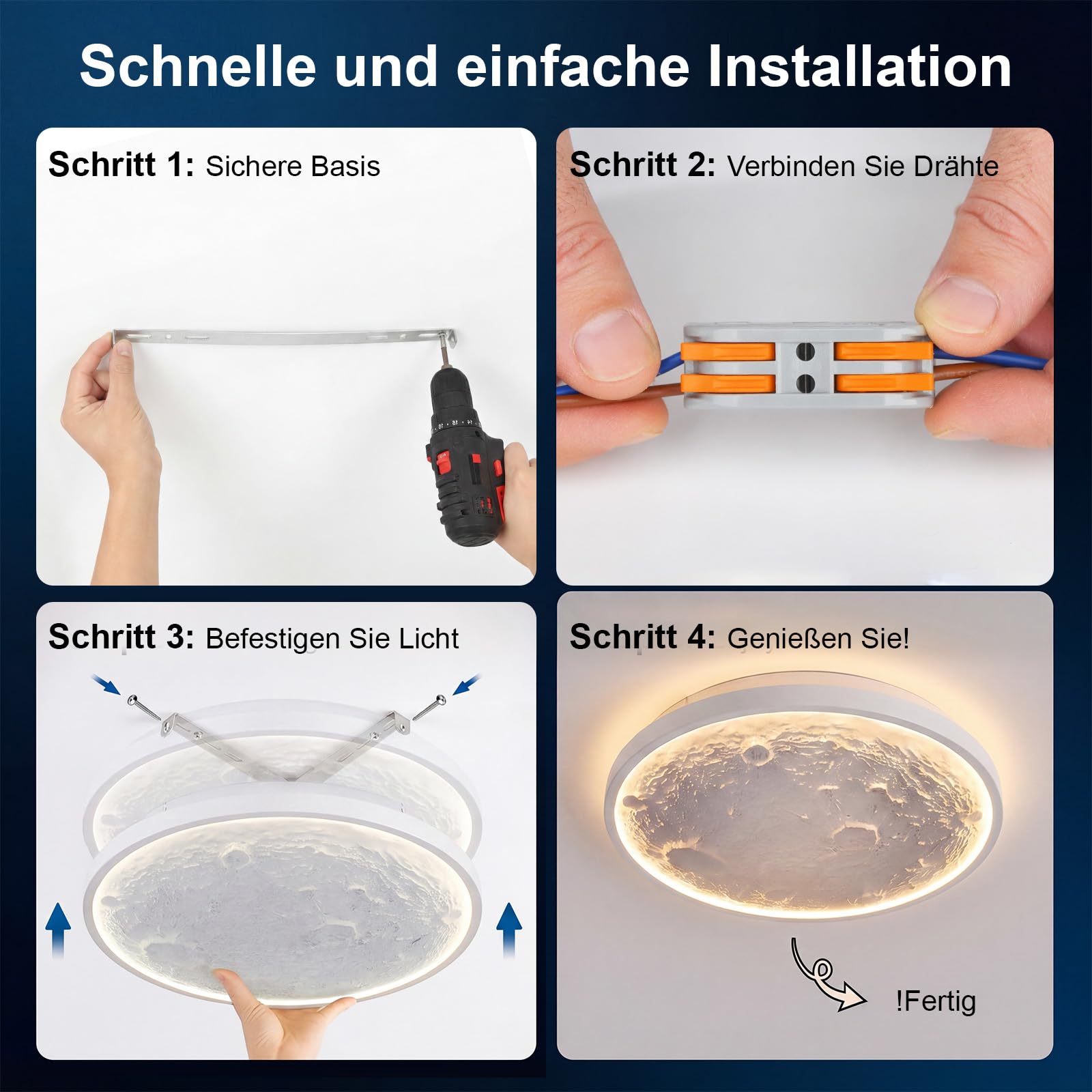 Schnelle und einfache Installation

Schritt 1: Sichere Basis

Schritt 2: Verbinden Sie Drähte

Schritt 3: Befestigen Sie Licht

Schritt 4: Genießen Sie!

!Fertig