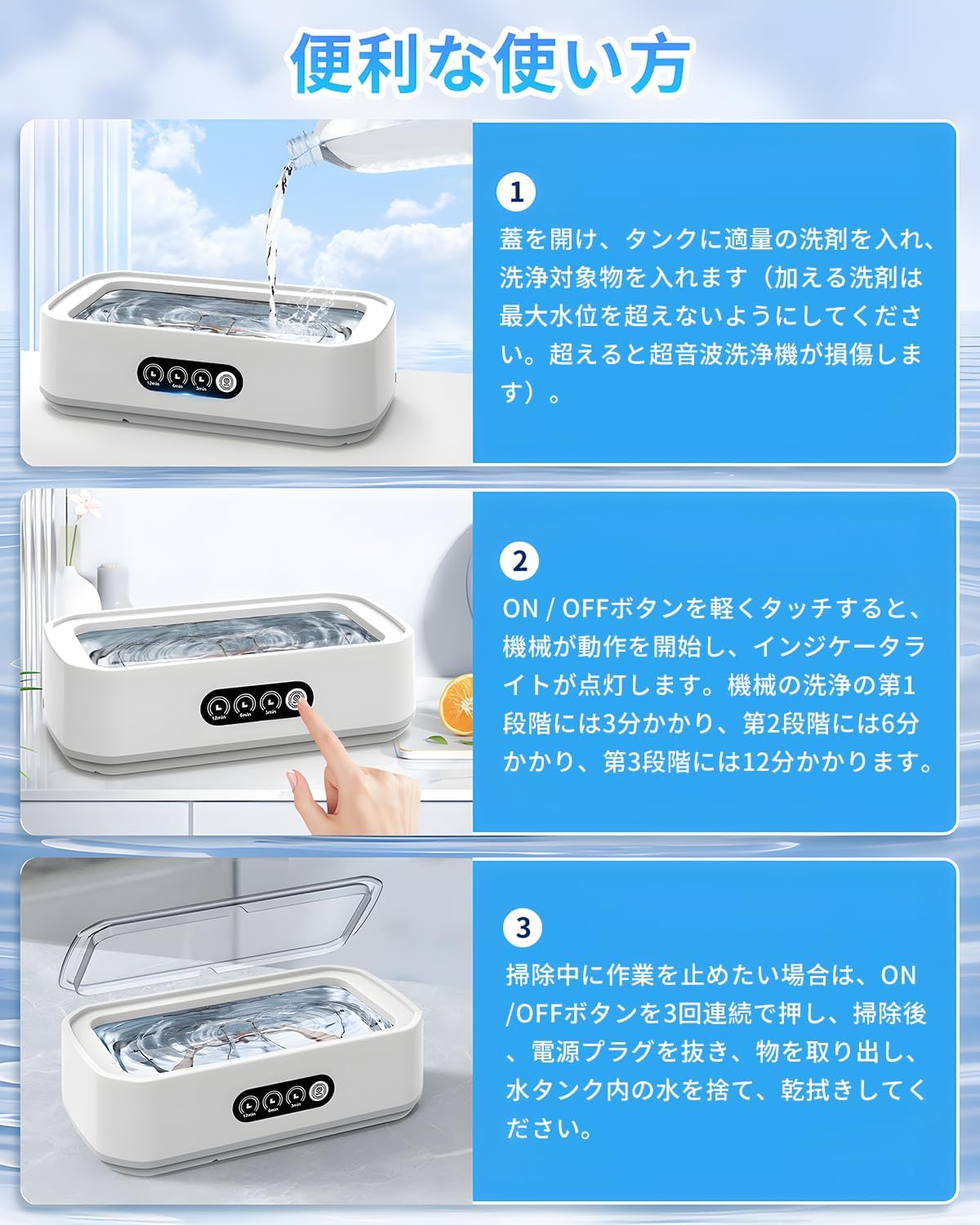 便利な使い方

12min 6min 3min

1

蓋を開け、タンクに適量の洗剤を入れ、洗浄対象物を入れます（加える洗剤は最大水位を超えないようにしてください。超えると超音波洗浄機が損傷します）。

12min 6min 3min

2

ON / OFFボタンを軽くタッチすると、機械が動作を開始し、インジケータライトが点灯します。機械の洗浄の第1段階には3分かかり、第2段階には6分かかり、第3段階には12分かかります。

12min 6min 3min

3

掃除中に作業を止めたい場合は、ON /OFFボタンを3回連続で押し、掃除後、電源プラグを抜き、物を取り出し、水タンク内の水を捨て、乾拭きしてください。