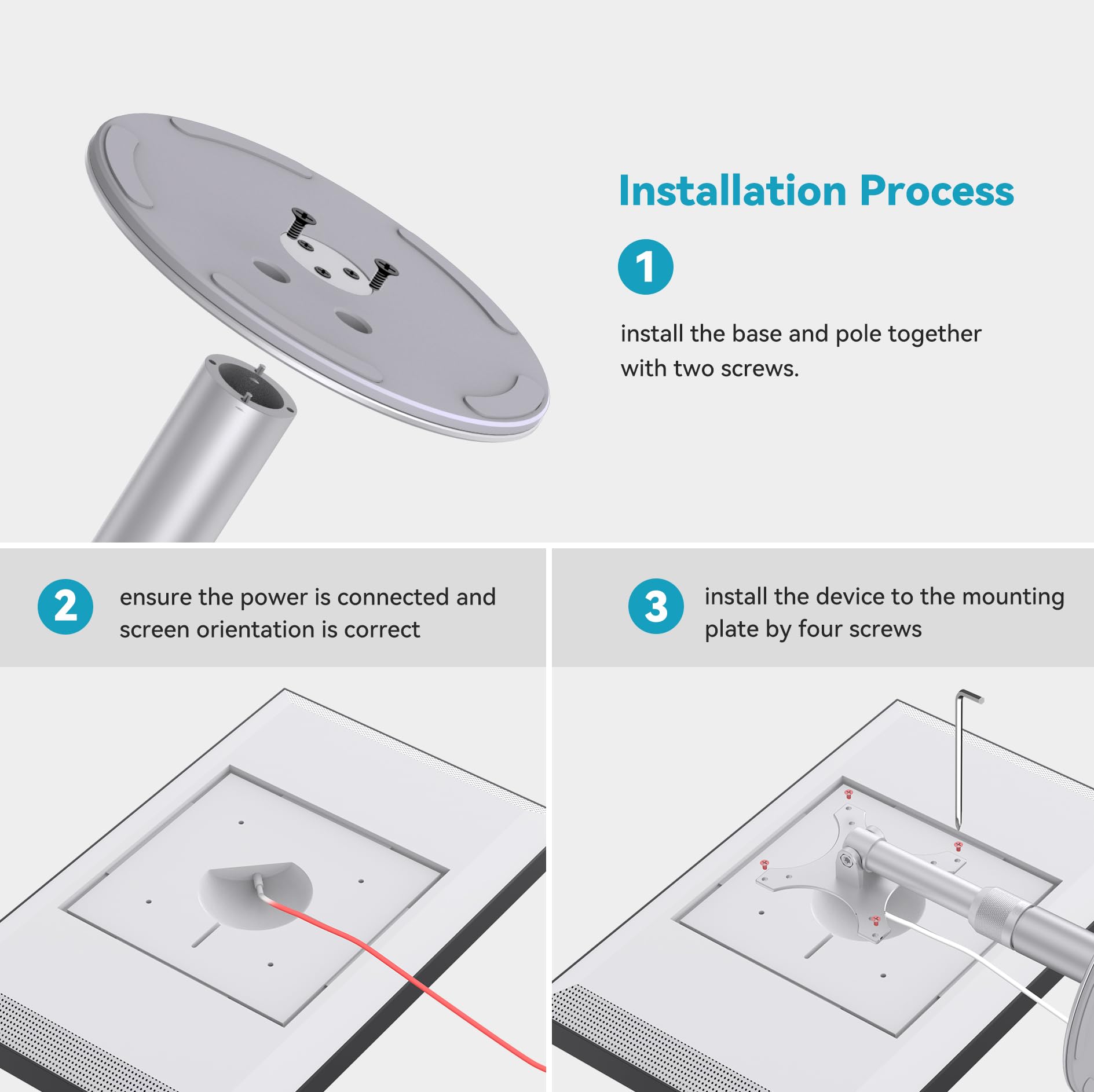 Installation Process

1

install the base and pole together with two screws.

2

ensure the power is connected and screen orientation is correct

3

install the device to the mounting plate by four screws