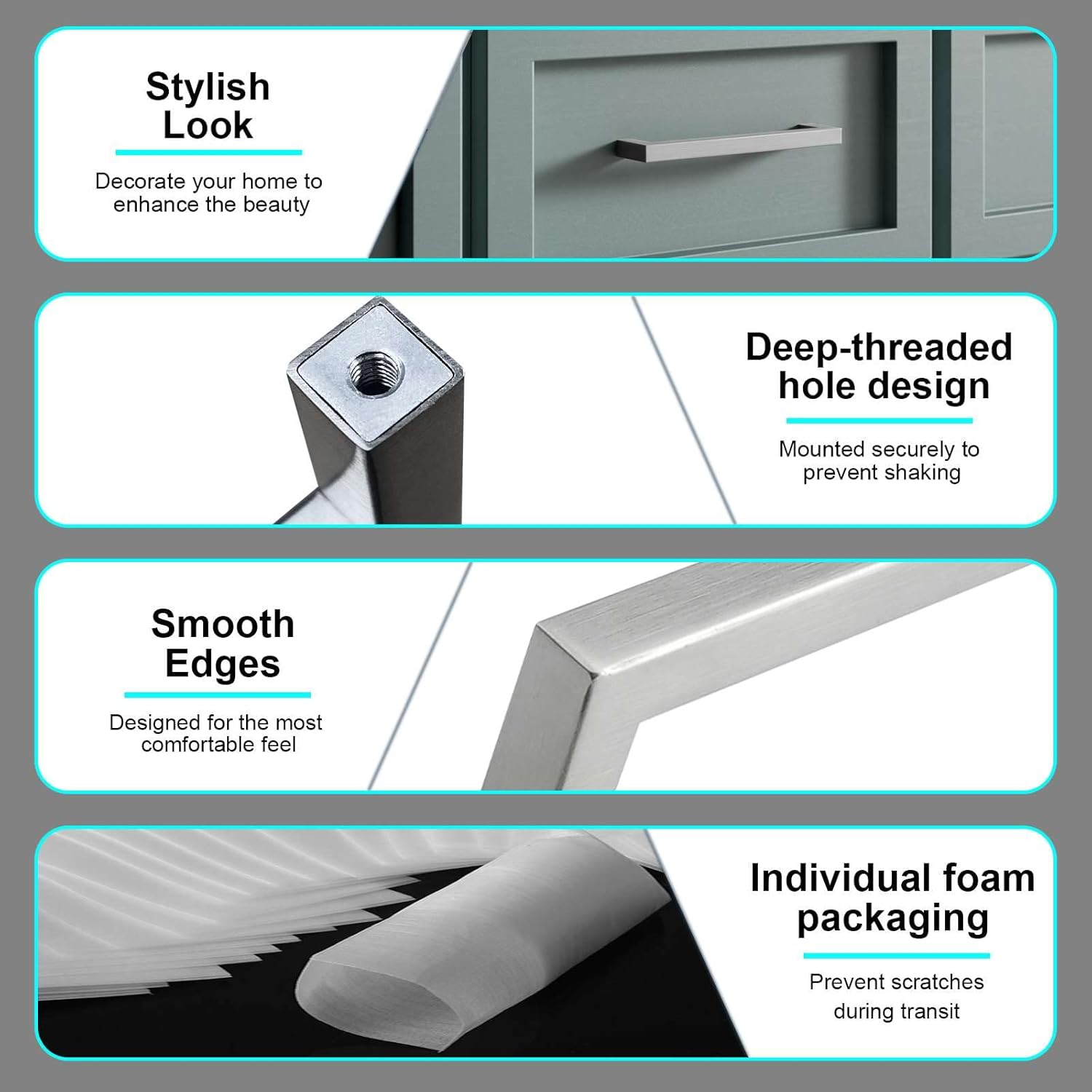 Stylish Look

Decorate your home to enhance the beauty

Deep-threaded hole design

Mounted securely to prevent shaking

Smooth Edges

Designed for the most comfortable feel

Individual foam packaging

Prevent scratches during transit