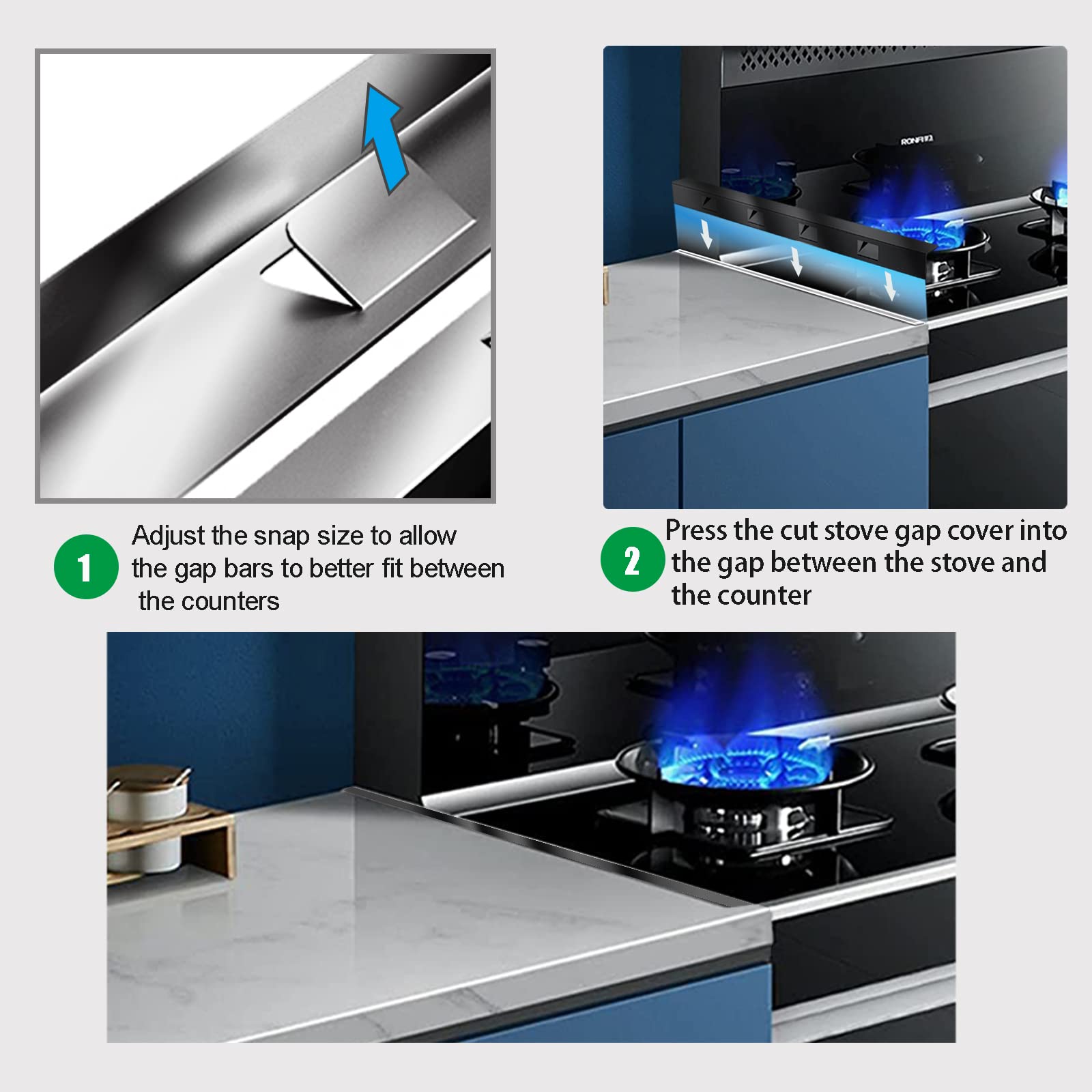 RONFI

1 Adjust the snap size to allow the gap bars to better fit between the counters

2 Press the cut stove gap cover into the gap between the stove and the counter