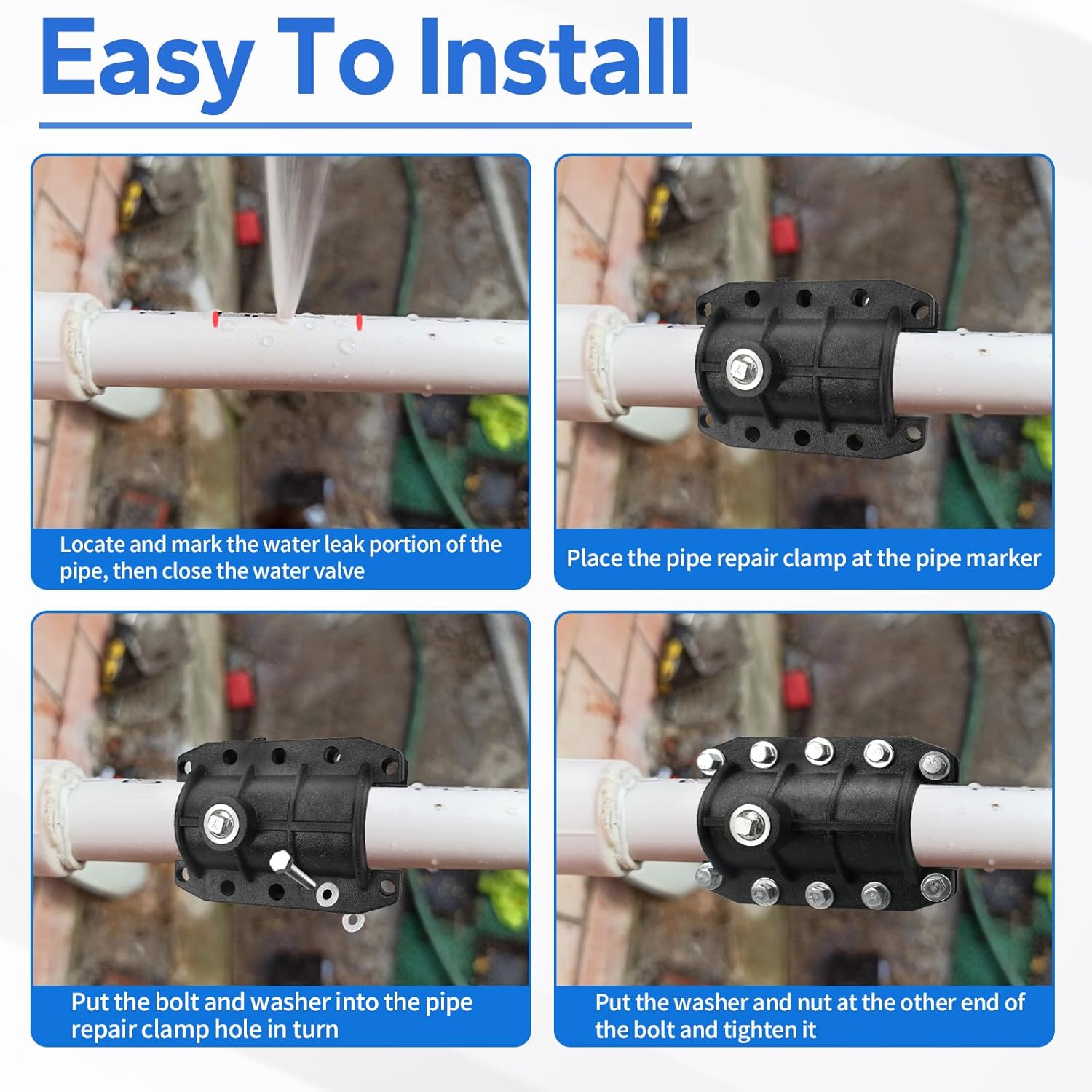 Easy To Install

Locate and mark the water leak portion of the pipe, then close the water valve

Place the pipe repair clamp at the pipe marker

Put the bolt and washer into the pipe repair clamp hole in turn

Put the washer and nut at the other end of the bolt and tighten it