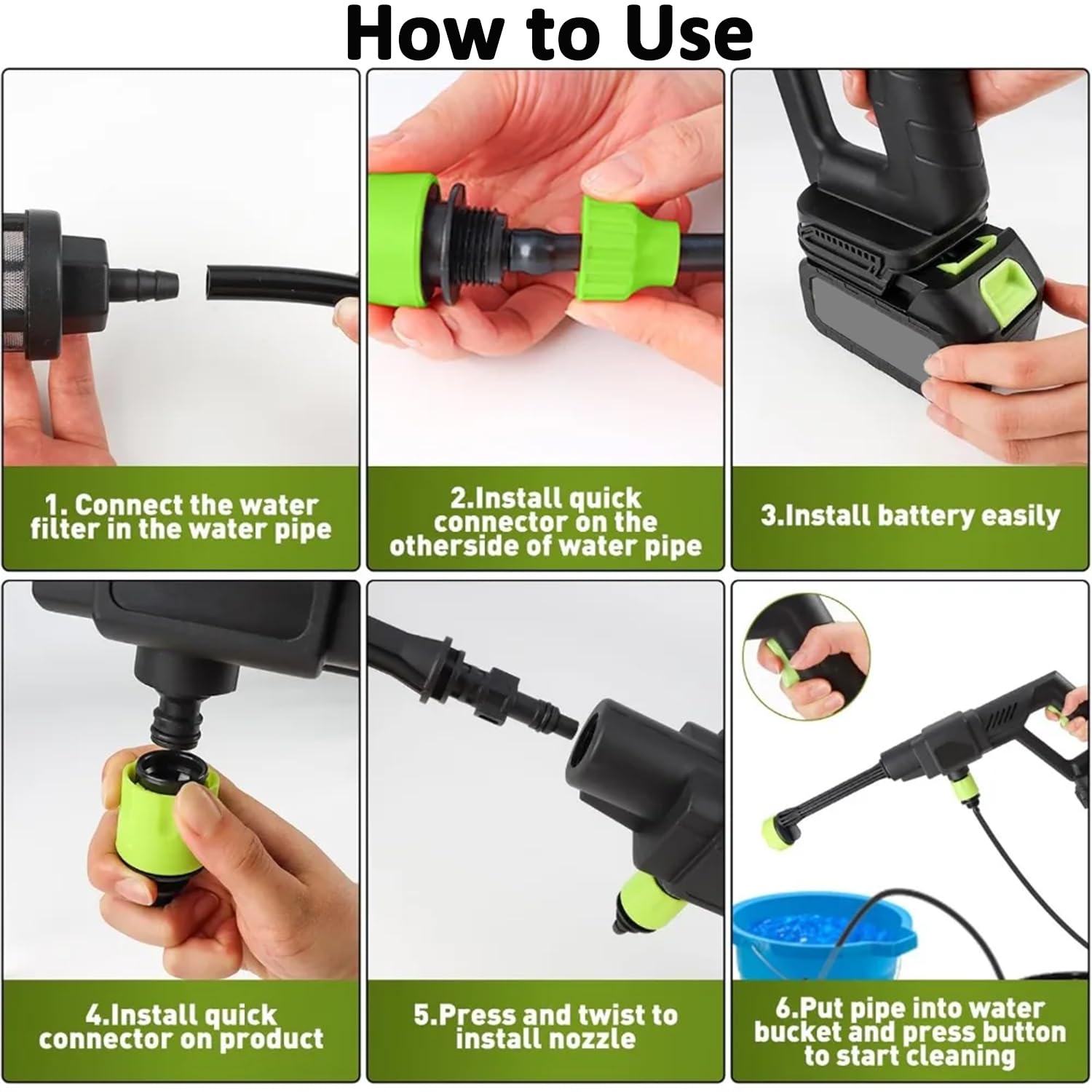 How to Use

1. Connect the water filter in the water pipe

2.Install quick connector on the otherside of water pipe

3.Install battery easily

4.Install quick connector on product

5.Press and twist to install nozzle

6.Put pipe into water bucket and press button to start cleaning