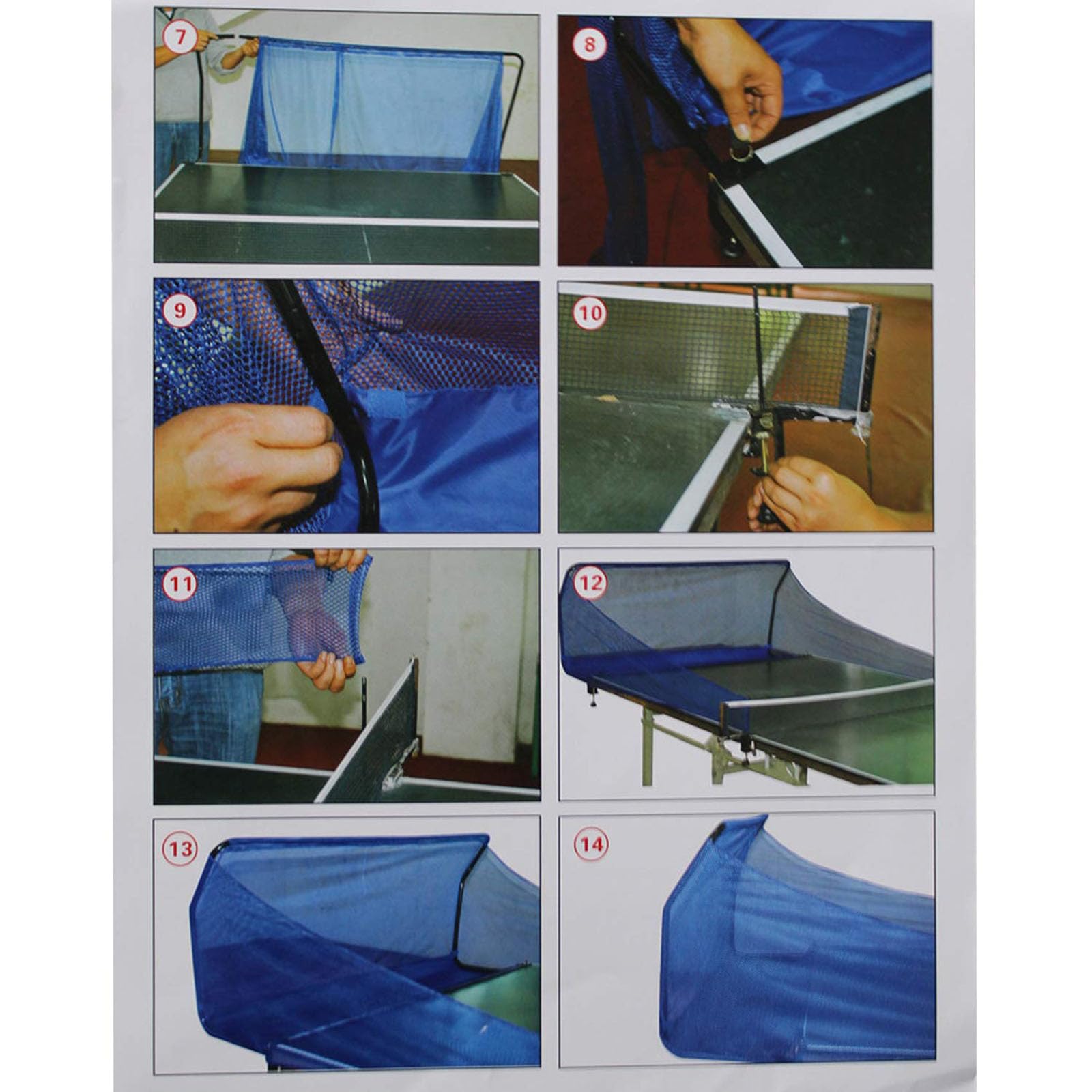 7

8

9

10

11

12

13

14