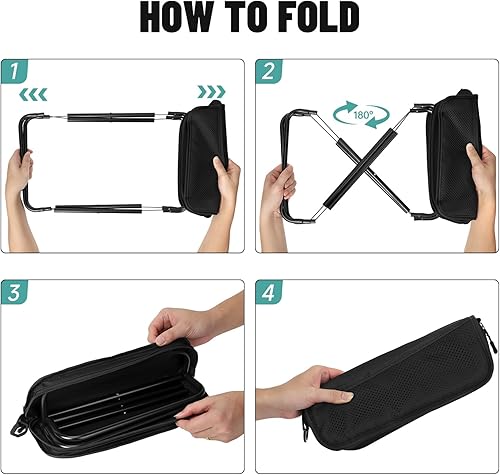 HOW TO FOLD

1

2

180°

3

4