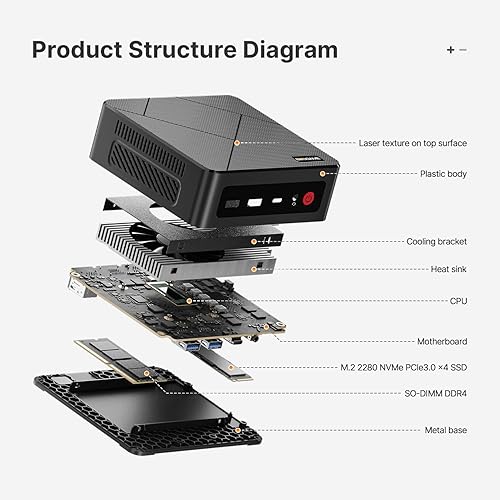 Product Structure Diagram

+ −

Laser texture on top surface

Plastic body

Cooling bracket

Heat sink

CPU

Motherboard

M.2 2280 NVMe PCIe3.0 ×4 SSD

SO-DIMM DDR4

Metal base