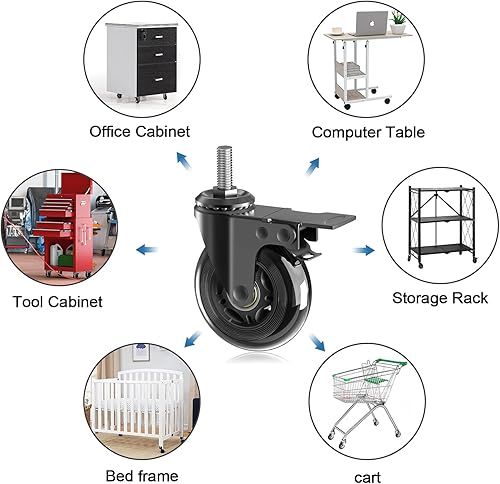 Office Cabinet

Computer Table

Tool Cabinet

Storage Rack

Bed frame

cart