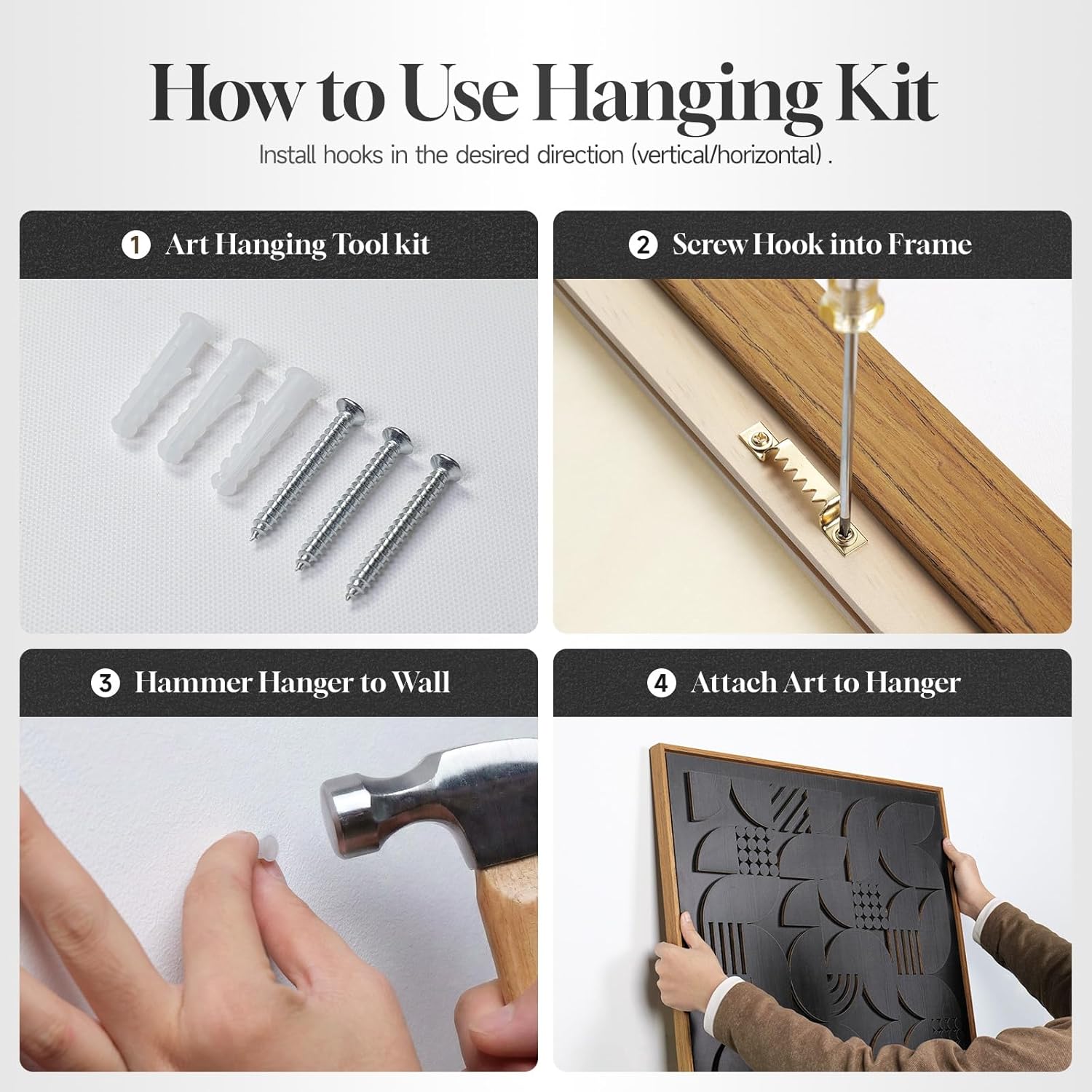 How to Use Hanging Kit

Install hooks in the desired direction (vertical/horizontal) .

1 Art Hanging Tool kit

2 Screw Hook into Frame

3 Hammer Hanger to Wall

4 Attach Art to Hanger