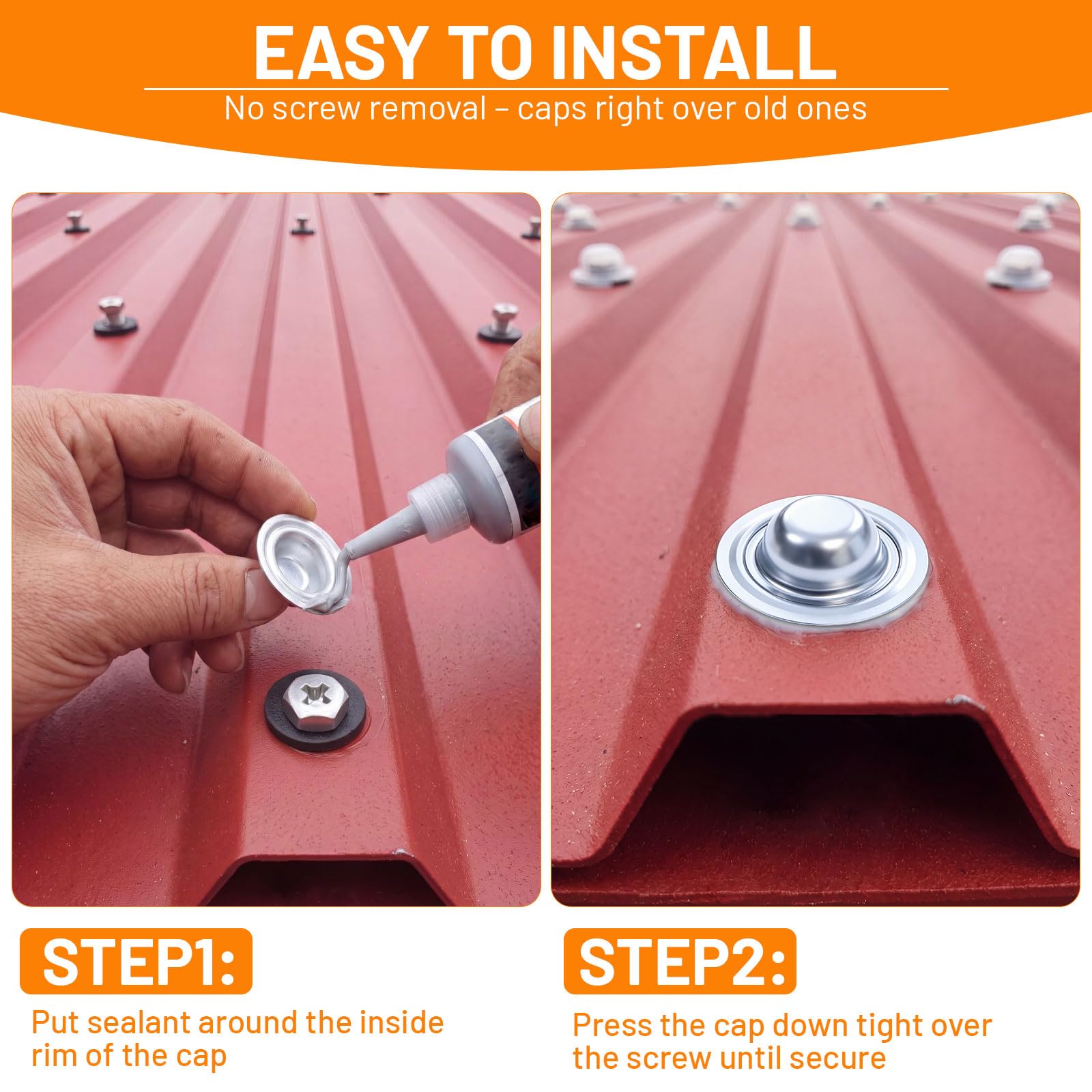 EASY TO INSTALL

No screw removal – caps right over old ones

STEP1:

Put sealant around the inside rim of the cap

STEP2:

Press the cap down tight over the screw until secure