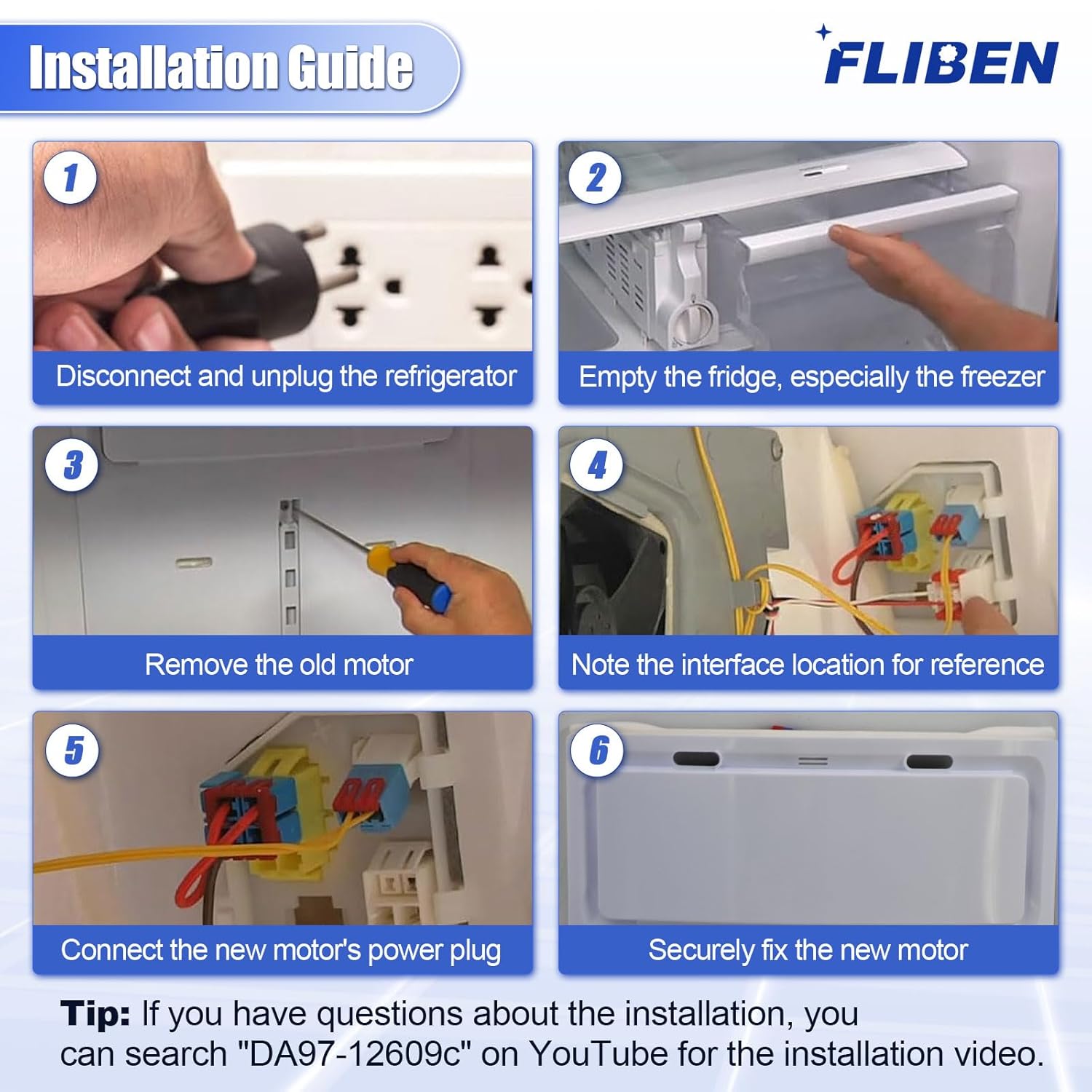 Installation Guide

FLIBEN

1
Disconnect and unplug the refrigerator

2
Empty the fridge, especially the freezer

3
Remove the old motor

4
Note the interface location for reference

5
Connect the new motor's power plug

6
Securely fix the new motor

Tip: If you have questions about the installation, you can search "DA97-12609c" on YouTube for the installation video.