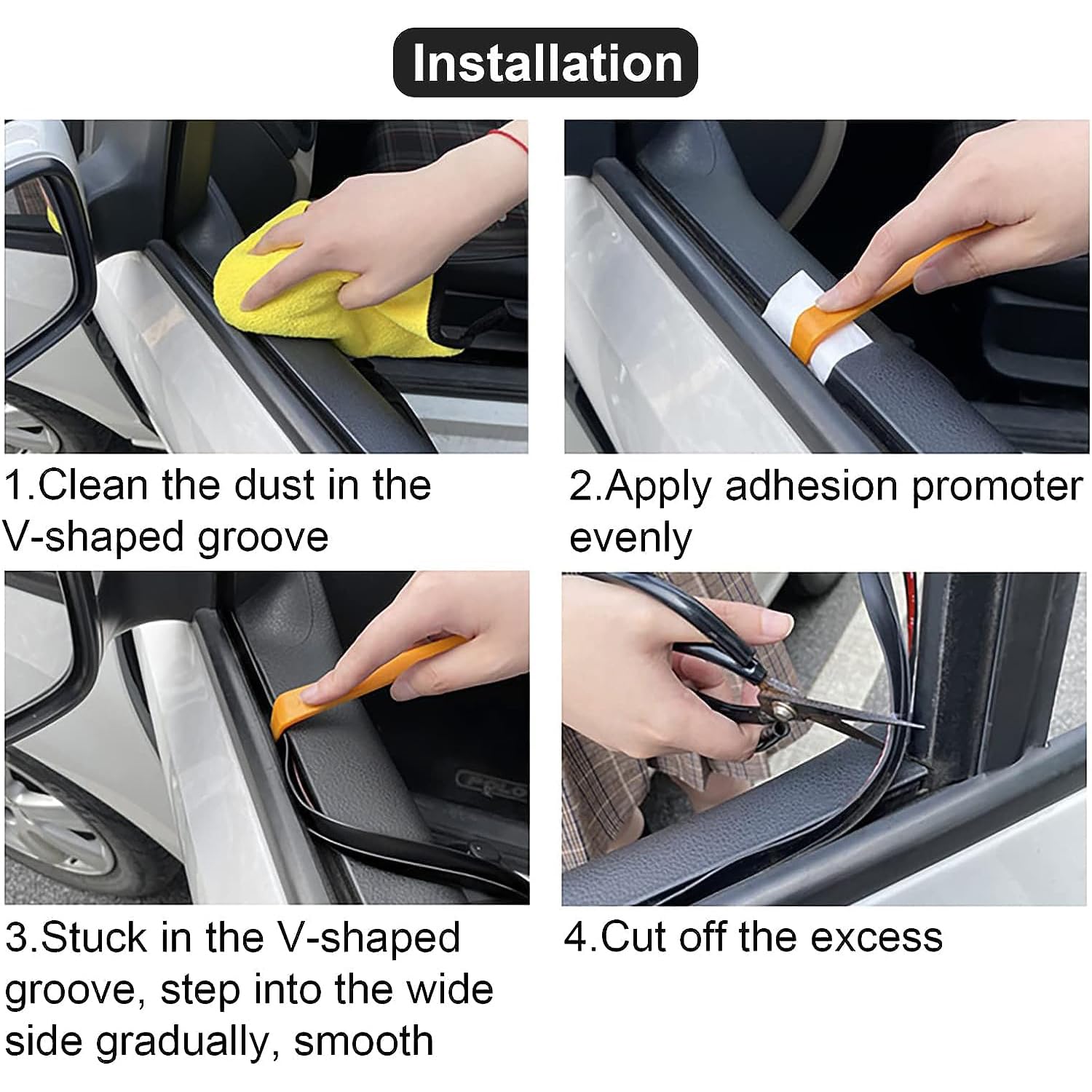 Installation

1.Clean the dust in the V-shaped groove

2.Apply adhesion promoter evenly

3.Stuck in the V-shaped groove, step into the wide side gradually, smooth

4.Cut off the excess