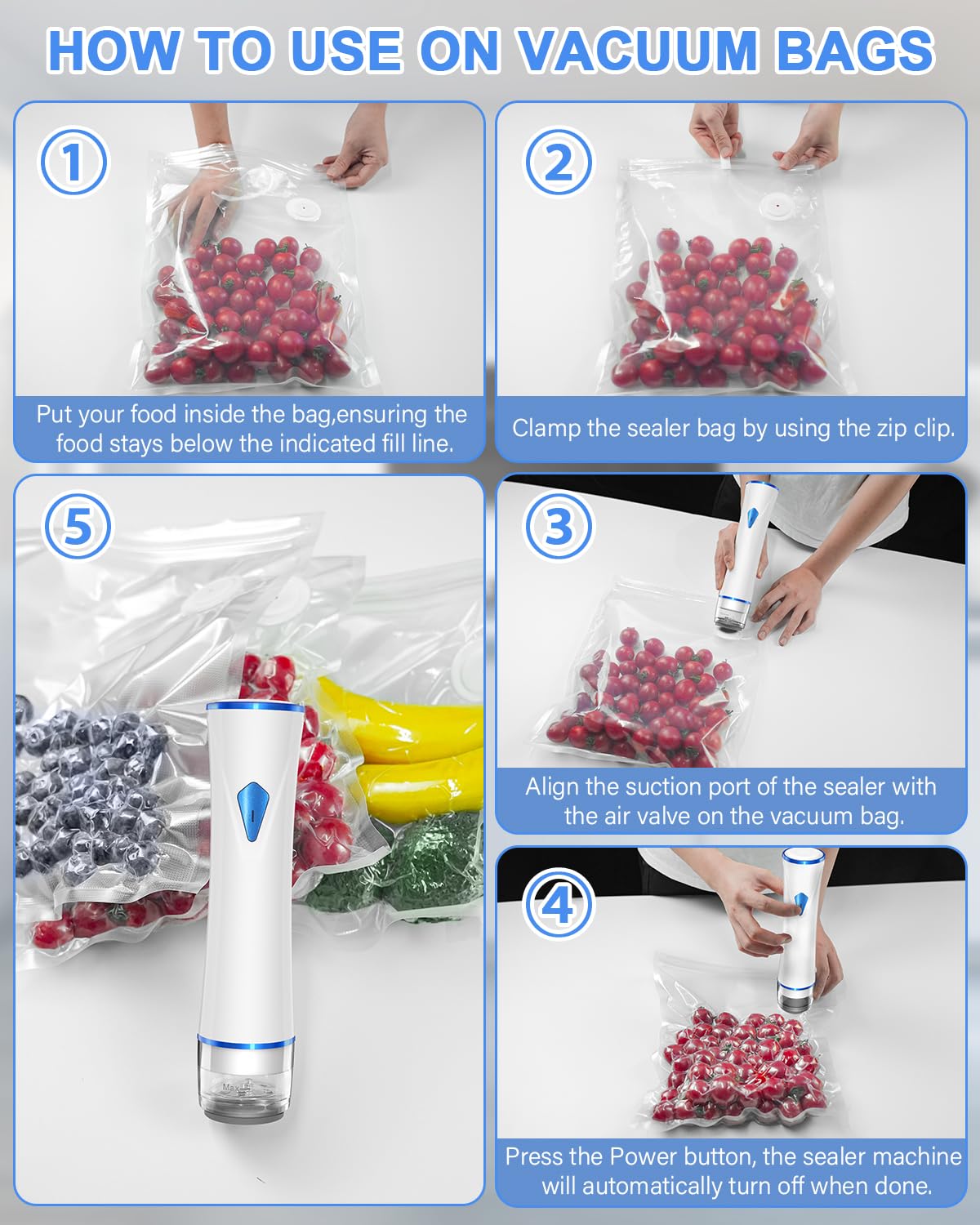 HOW TO USE ON VACUUM BAGS

1

Put your food inside the bag,ensuring the food stays below the indicated fill line.

2

Clamp the sealer bag by using the zip clip.

5

Max

3

Align the suction port of the sealer with the air valve on the vacuum bag.

4

Press the Power button, the sealer machine will automatically turn off when done.