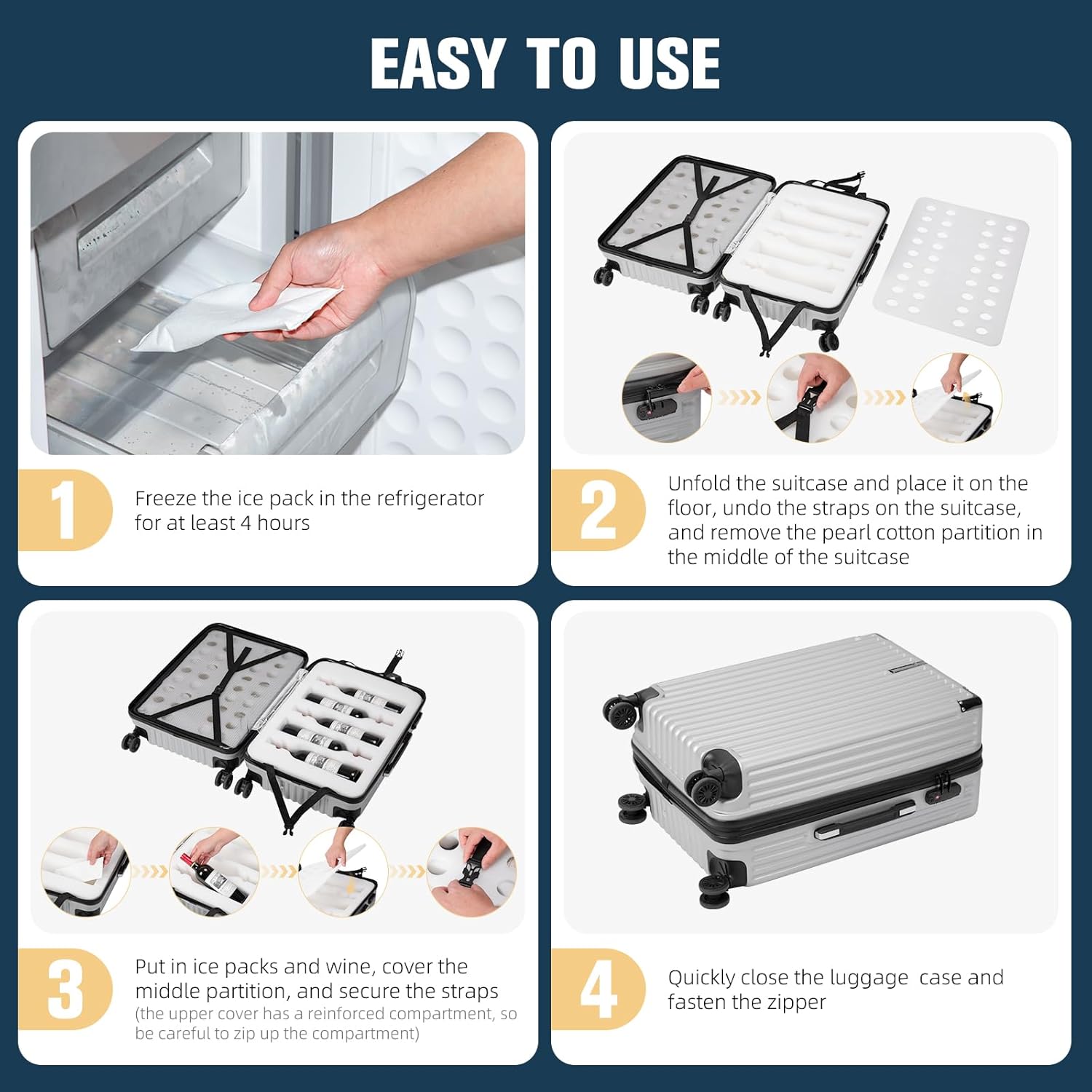 EASY TO USE

1

Freeze the ice pack in the refrigerator for at least 4 hours

2

Unfold the suitcase and place it on the floor, undo the straps on the suitcase, and remove the pearl cotton partition in the middle of the suitcase

3

Put in ice packs and wine, cover the middle partition, and secure the straps
(the upper cover has a reinforced compartment, so be careful to zip up the compartment)

4

Quickly close the luggage  case and fasten the zipper