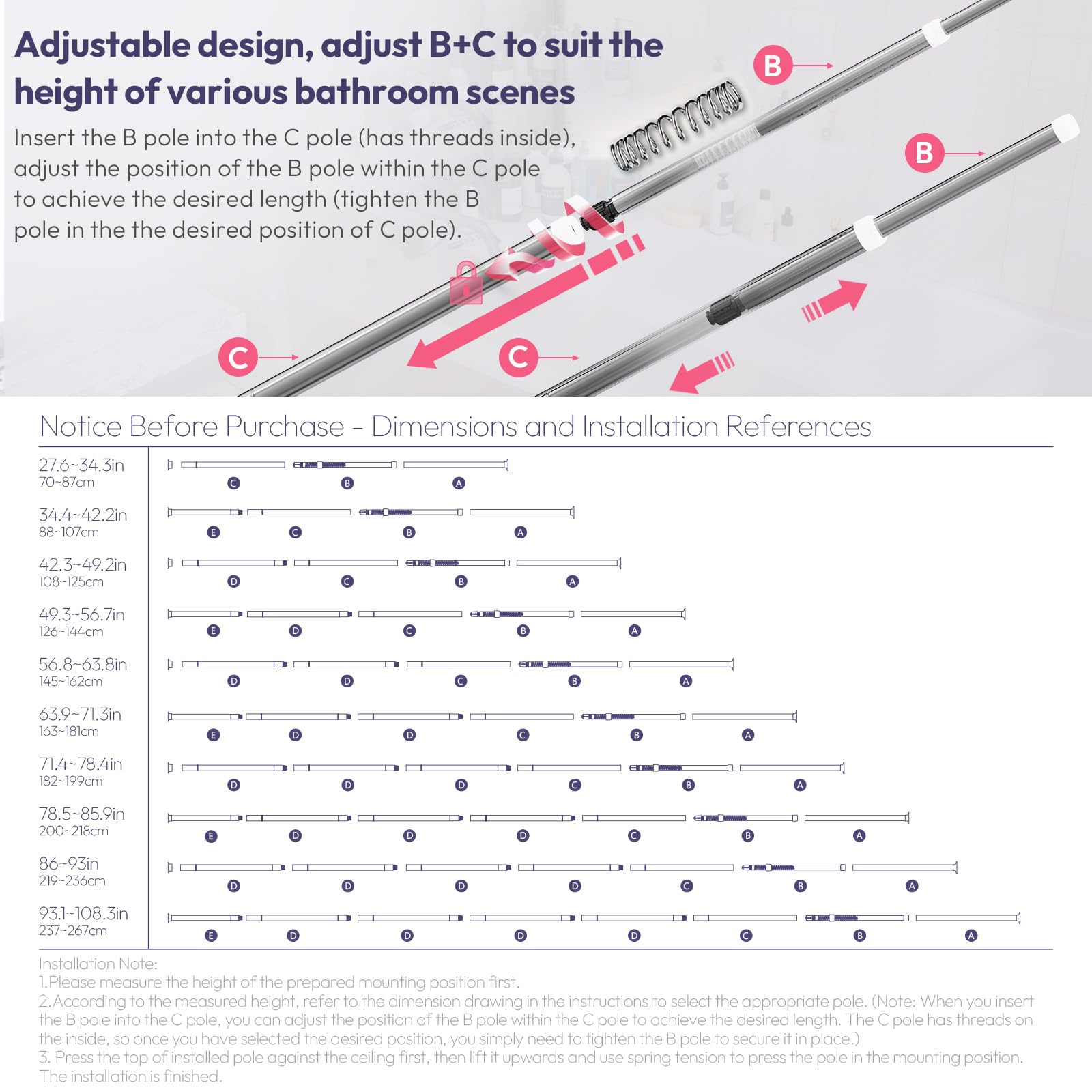 Adjustable design, adjust B+C to suit the height of various bathroom scenes

Insert the B pole into the C pole (has threads inside), adjust the position of the B pole within the C pole to achieve the desired length (tighten the B pole in the the desired position of C pole).

B
B
C
C

Notice Before Purchase - Dimensions and Installation References

27.6~34.3in
70~87cm
C B A

34.4~42.2in
88~107cm
E C B A

42.3~49.2in
108~125cm
D C B A

49.3~56.7in
126~144cm
E D C B A

56.8~63.8in
145~162cm
D D C B A

63.9~71.3in
163~181cm
E D D C B A

71.4~78.4in
182~199cm
D D D C B A

78.5~85.9in
200~218cm
E D D D C B A

86~93in
219~236cm
D D D D C B A

93.1~108.3in
237~267cm
E D D D D C B A

Installation Note:
1.Please measure the height of the prepared mounting position first.
2.According to the measured height, refer to the dimension drawing in the instructions to select the appropriate pole. (Note: When you insert the B pole into the C pole, you can adjust the position of the B pole within the C pole to achieve the desired length. The C pole has threads on the inside, so once you have selected the desired position, you simply need to tighten the B pole to secure it in place.)
3. Press the top of installed pole against the ceiling first, then lift it upwards and use spring tension to press the pole in the mounting position. The installation is finished.