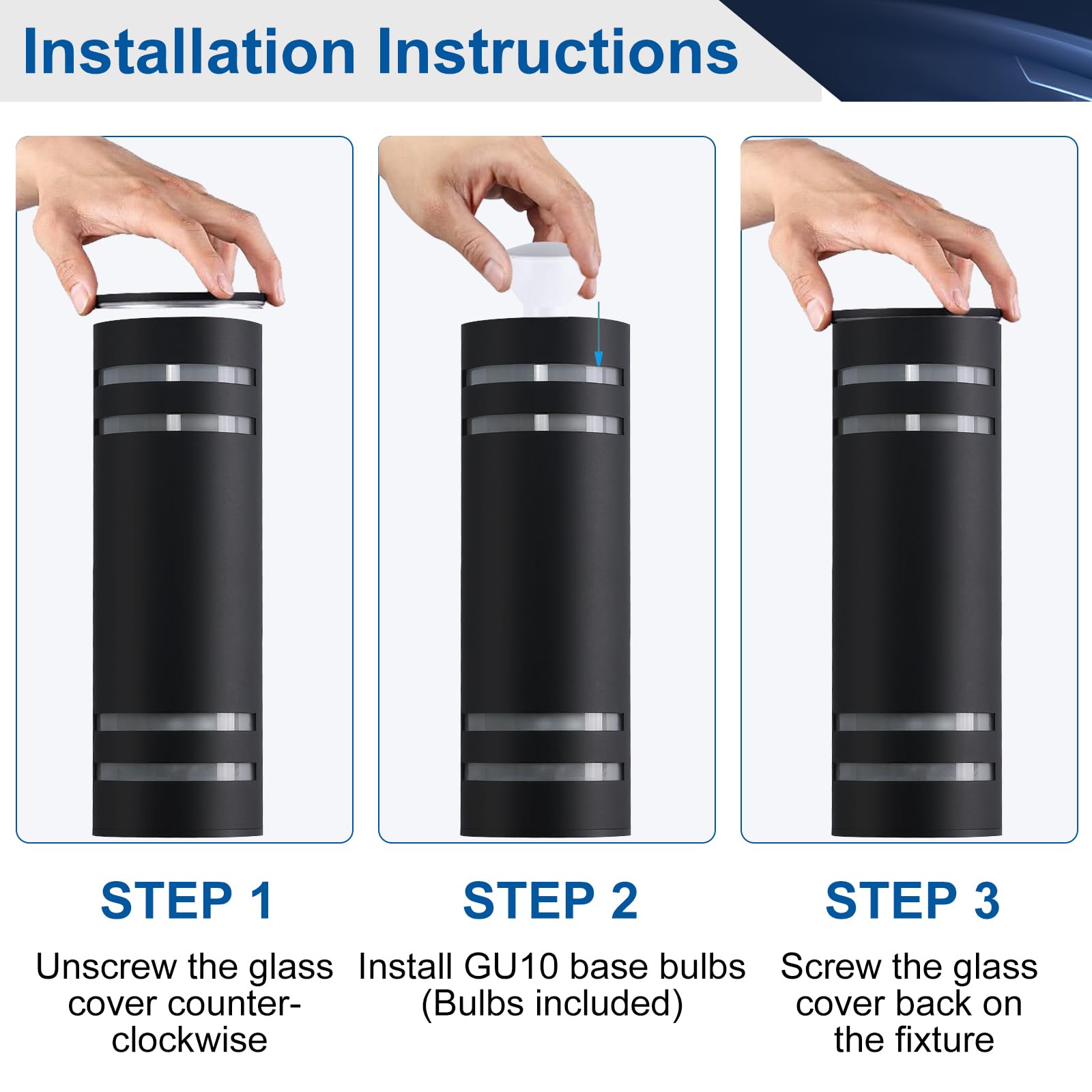 Installation Instructions

STEP 1
Unscrew the glass cover counter-clockwise

STEP 2
Install GU10 base bulbs (Bulbs included)

STEP 3
Screw the glass cover back on the fixture