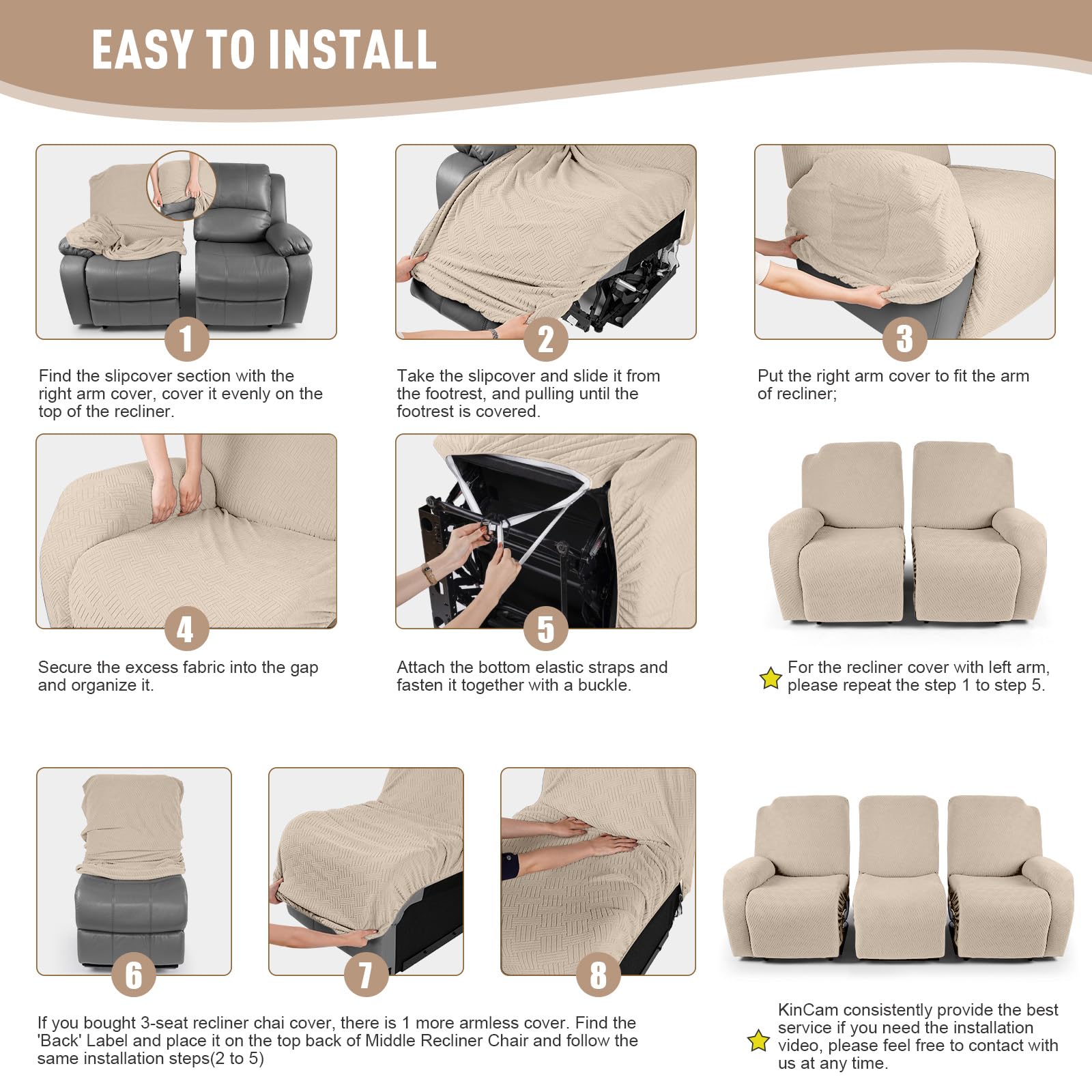 EASY TO INSTALL

1

Find the slipcover section with the right arm cover, cover it evenly on the top of the recliner.

2

Take the slipcover and slide it from the footrest, and pulling until the footrest is covered.

3

Put the right arm cover to fit the arm of recliner;

4

Secure the excess fabric into the gap and organize it.

5

Attach the bottom elastic straps and fasten it together with a buckle.

For the recliner cover with left arm, please repeat the step 1 to step 5.

6

7

8

If you bought 3-seat recliner chai cover, there is 1 more armless cover. Find the 'Back' Label and place it on the top back of Middle Recliner Chair and follow the same installation steps(2 to 5)

KinCam consistently provide the best service if you need the installation video, please feel free to contact with us at any time.