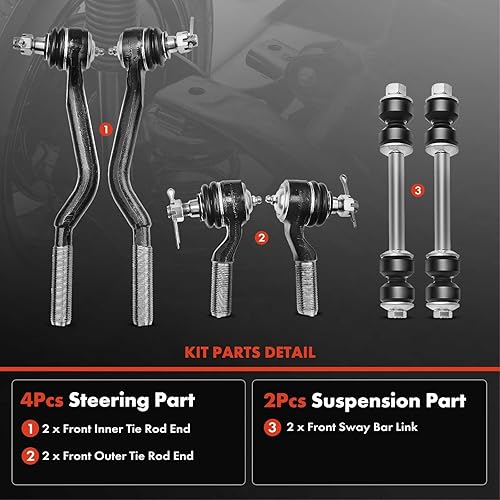 1

2

3

KIT PARTS DETAIL

4Pcs Steering Part

1 2 x Front Inner Tie Rod End

2 2 x Front Outer Tie Rod End

2Pcs Suspension Part

3 2 x Front Sway Bar Link