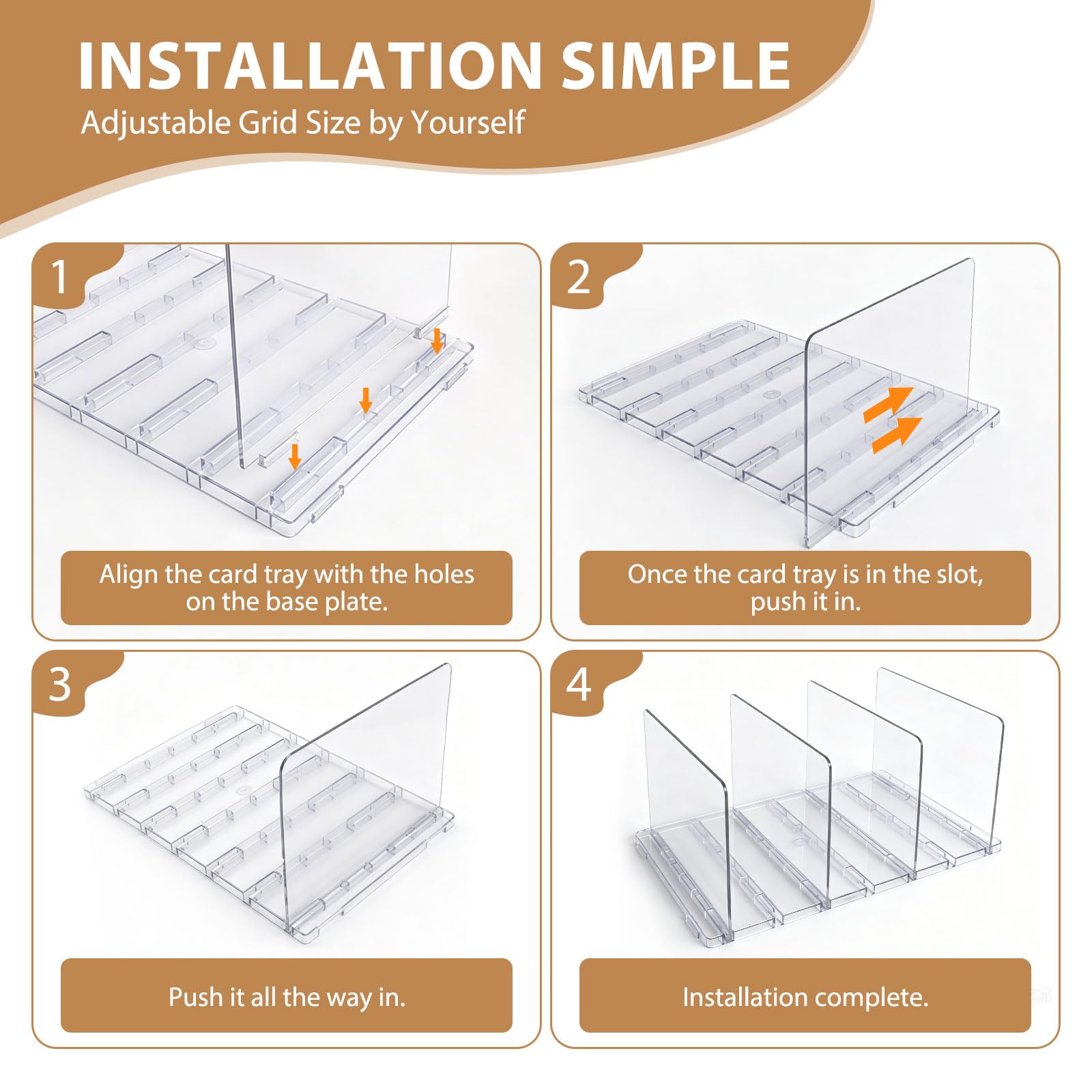 INSTALLATION SIMPLE
Adjustable Grid Size by Yourself

1
Align the card tray with the holes on the base plate.

2
Once the card tray is in the slot, push it in.

3
Push it all the way in.

4
Installation complete.