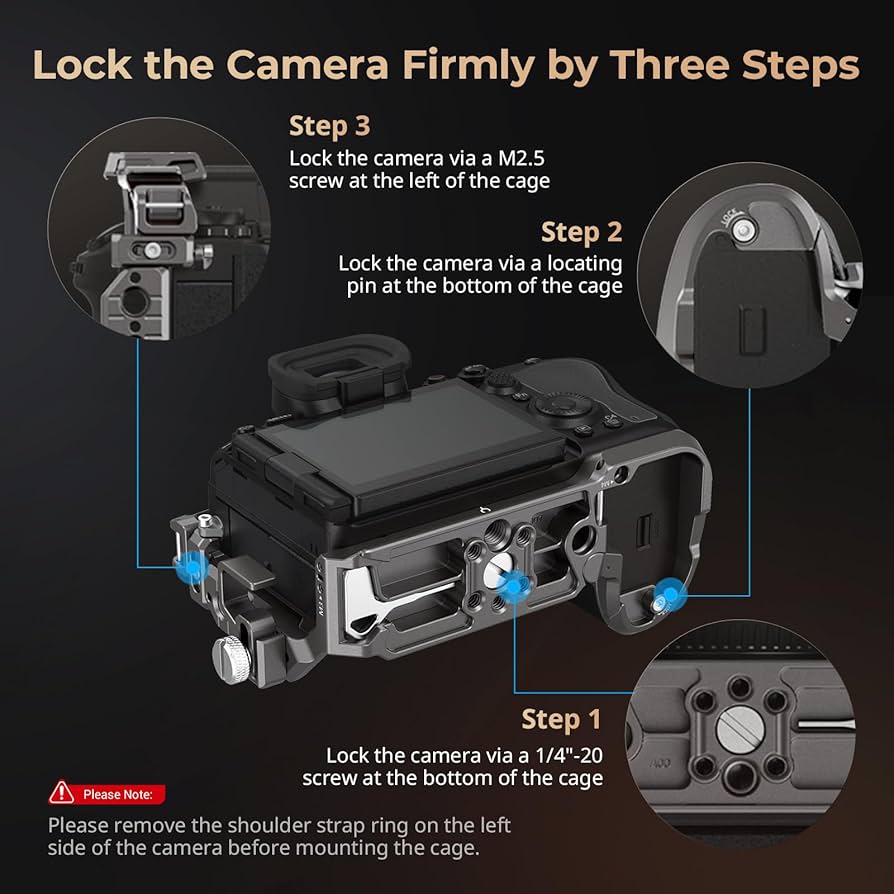 Lock the Camera Firmly by Three Steps

Step 3
Lock the camera via a M2.5 screw at the left of the cage

Step 2
Lock the camera via a locating pin at the bottom of the cage

LOCK

Step 1
Lock the camera via a 1/4"-20 screw at the bottom of the cage

Please Note:
Please remove the shoulder strap ring on the left side of the camera before mounting the cage.