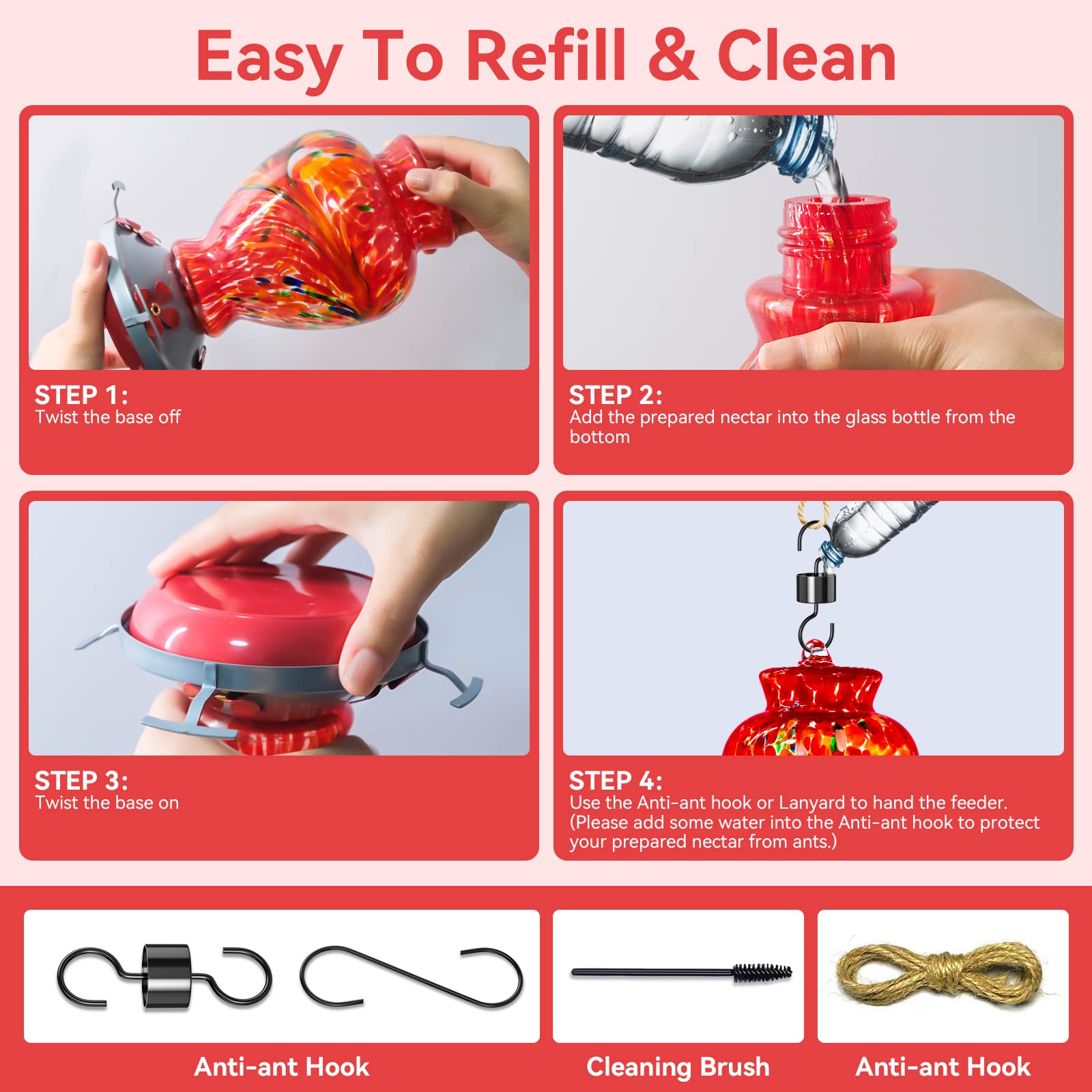 Easy To Refill & Clean

STEP 1:
Twist the base off

STEP 2:
Add the prepared nectar into the glass bottle from the bottom

STEP 3:
Twist the base on

STEP 4:
Use the Anti-ant hook or Lanyard to hand the feeder. (Please add some water into the Anti-ant hook to protect your prepared nectar from ants.)

Anti-ant Hook

Cleaning Brush

Anti-ant Hook