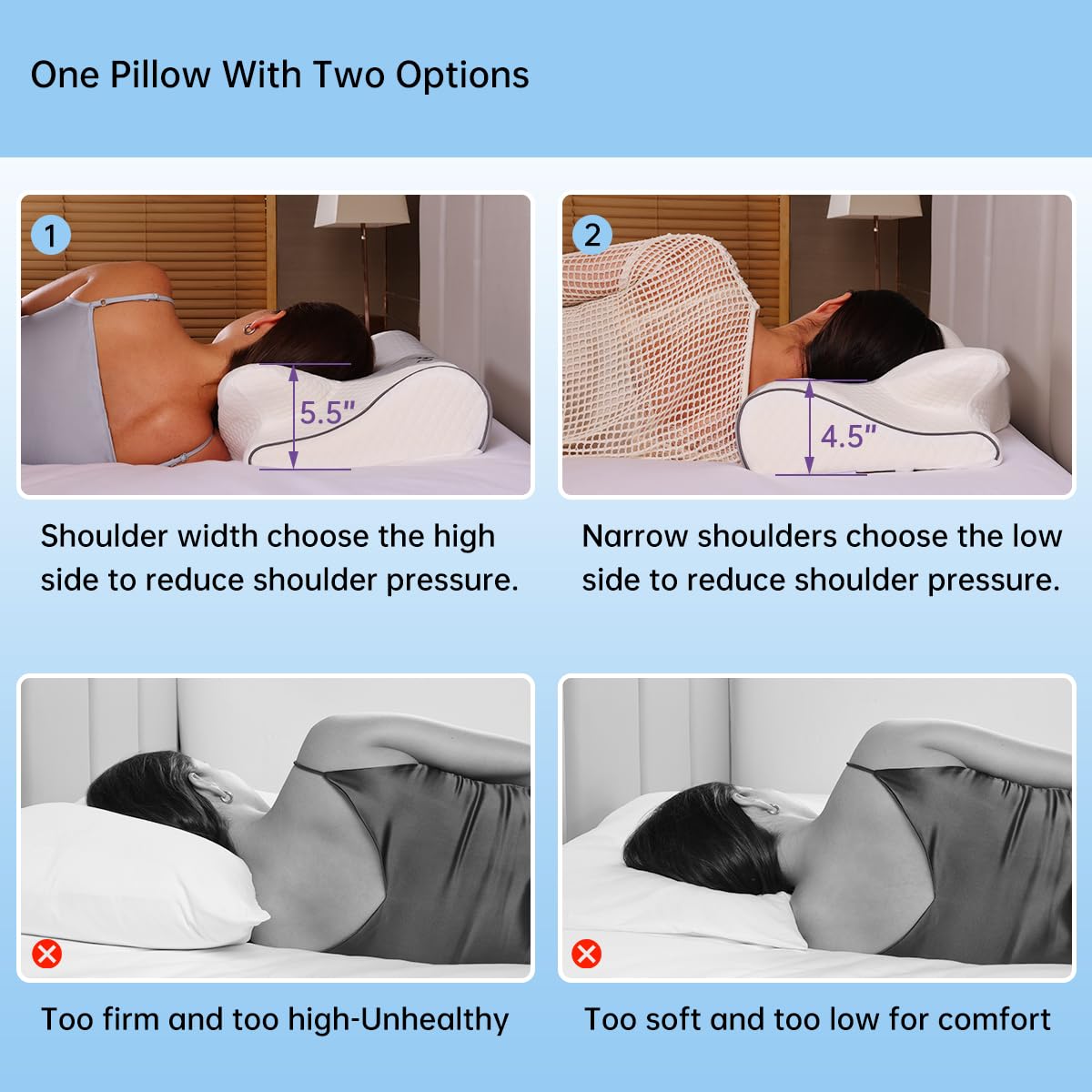 One Pillow With Two Options

1

5.5"

Shoulder width choose the high side to reduce shoulder pressure.

2

4.5"

Narrow shoulders choose the low side to reduce shoulder pressure.

Too firm and too high-Unhealthy

Too soft and too low for comfort