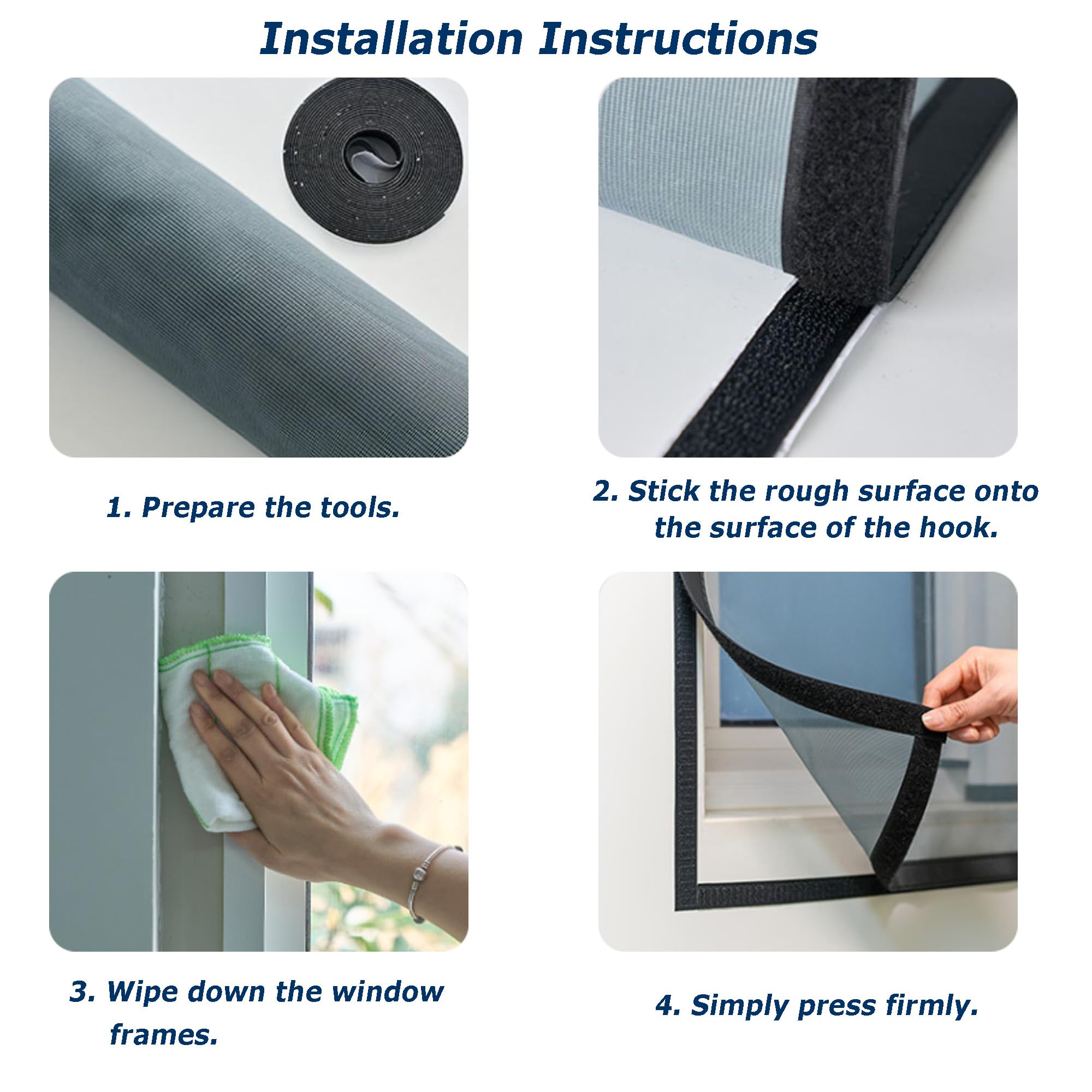 Installation Instructions

1. Prepare the tools.

2. Stick the rough surface onto the surface of the hook.

3. Wipe down the window frames.

4. Simply press firmly.