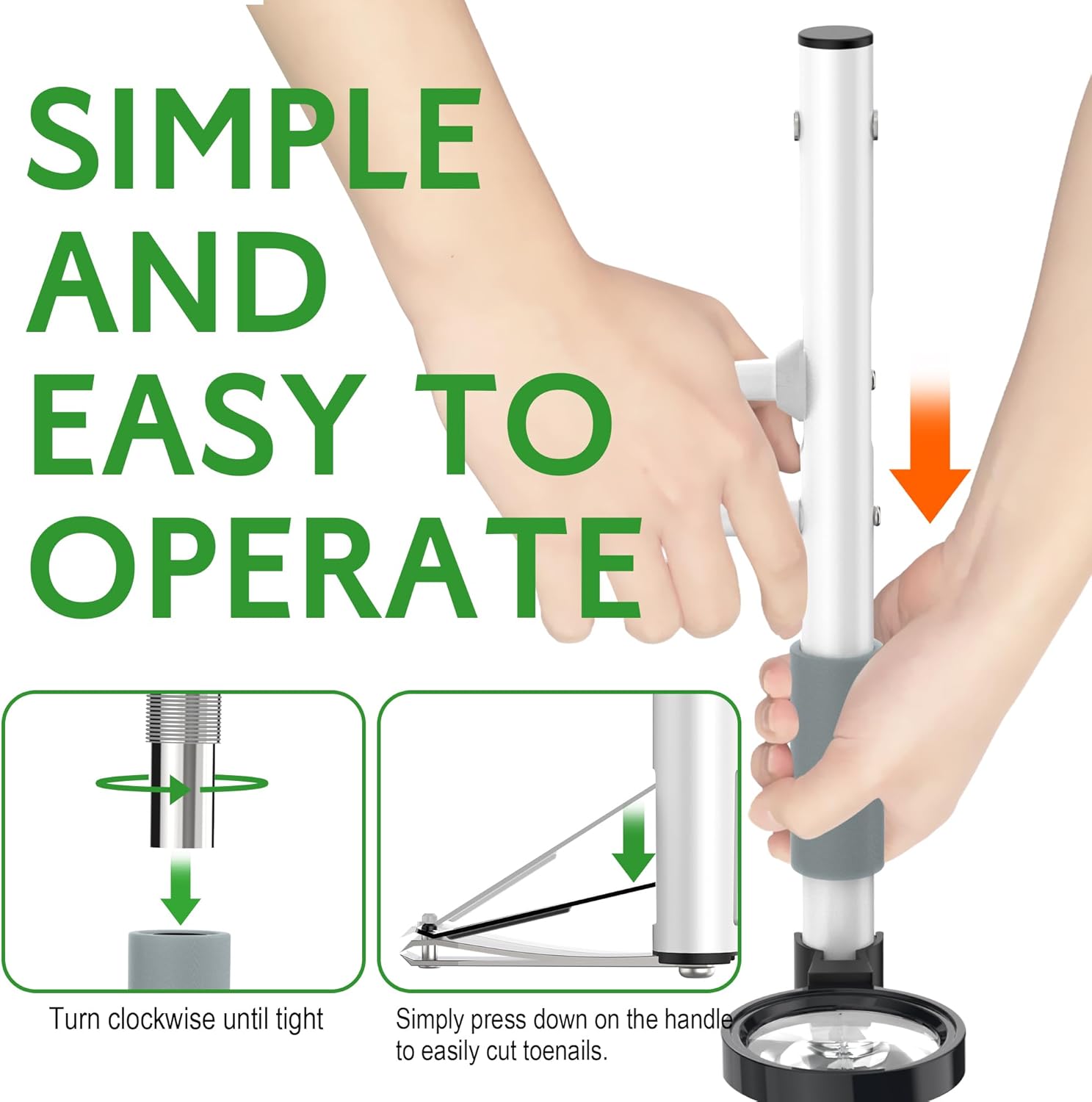 SIMPLE AND EASY TO OPERATE

Turn clockwise until tight

Simply press down on the handle to easily cut toenails.