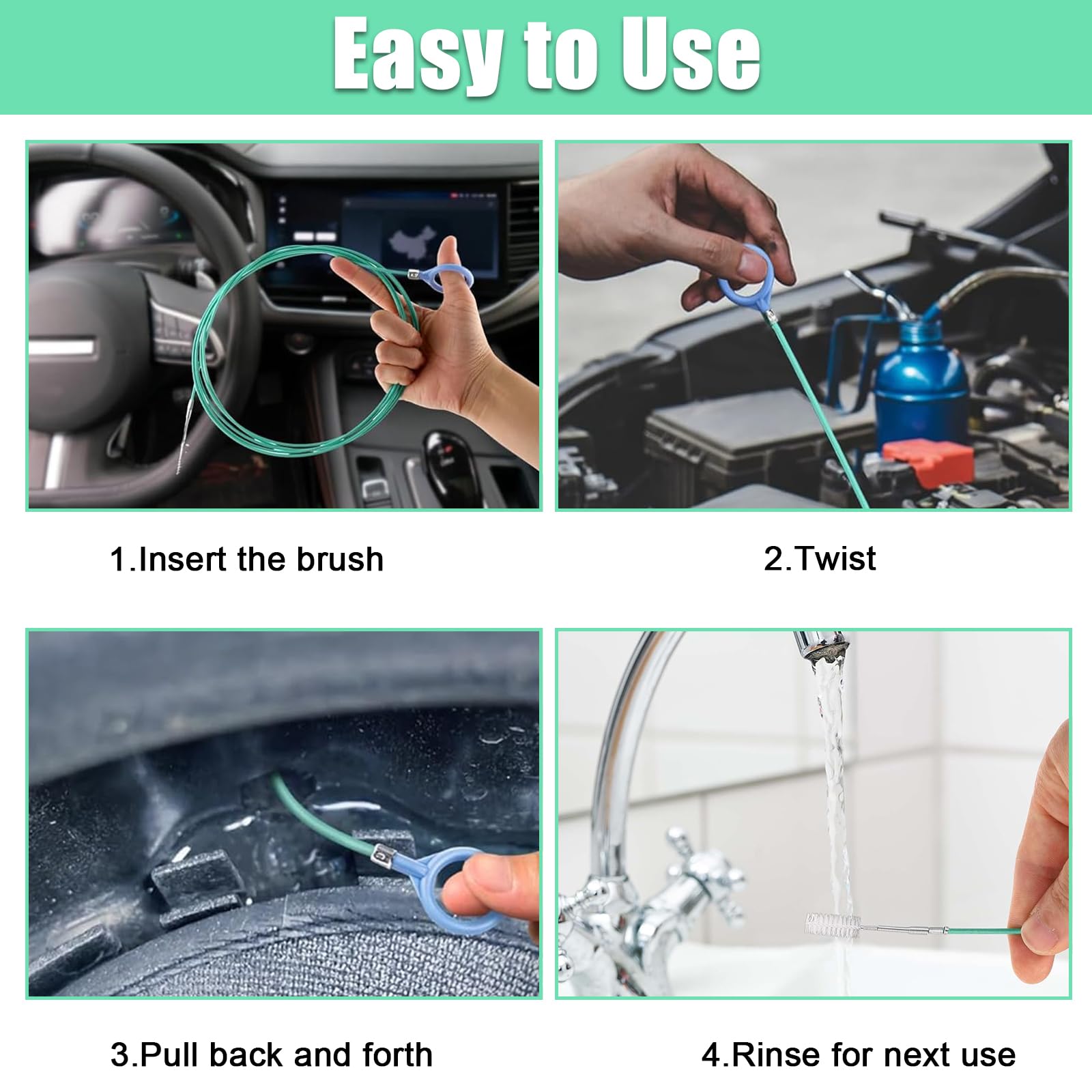 Easy to Use

1.Insert the brush

2.Twist

3.Pull back and forth

4.Rinse for next use