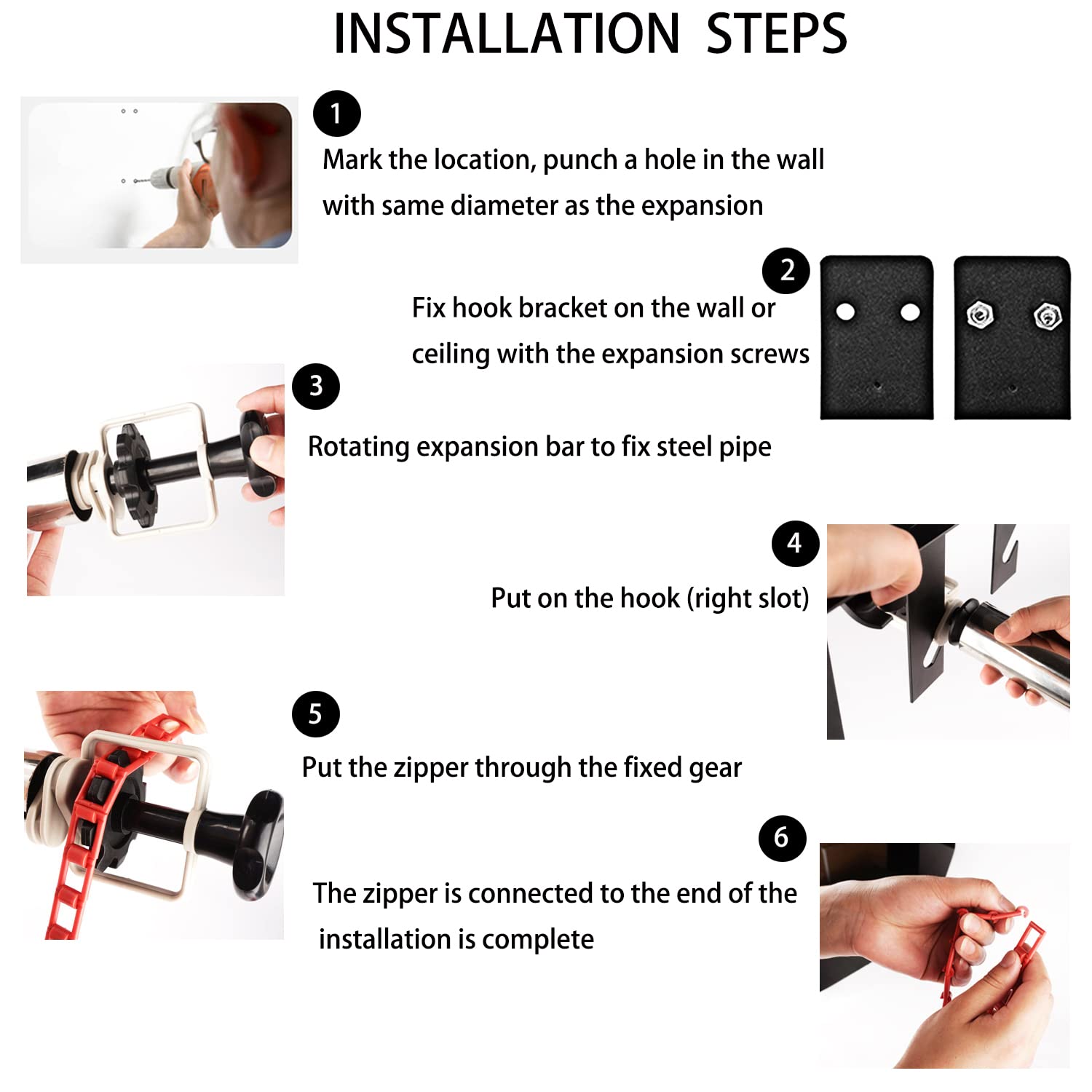 INSTALLATION STEPS

1

Mark the location, punch a hole in the wall with same diameter as the expansion

2

Fix hook bracket on the wall or ceiling with the expansion screws

3

Rotating expansion bar to fix steel pipe

4

Put on the hook (right slot)

5

Put the zipper through the fixed gear

6

The zipper is connected to the end of the installation is complete