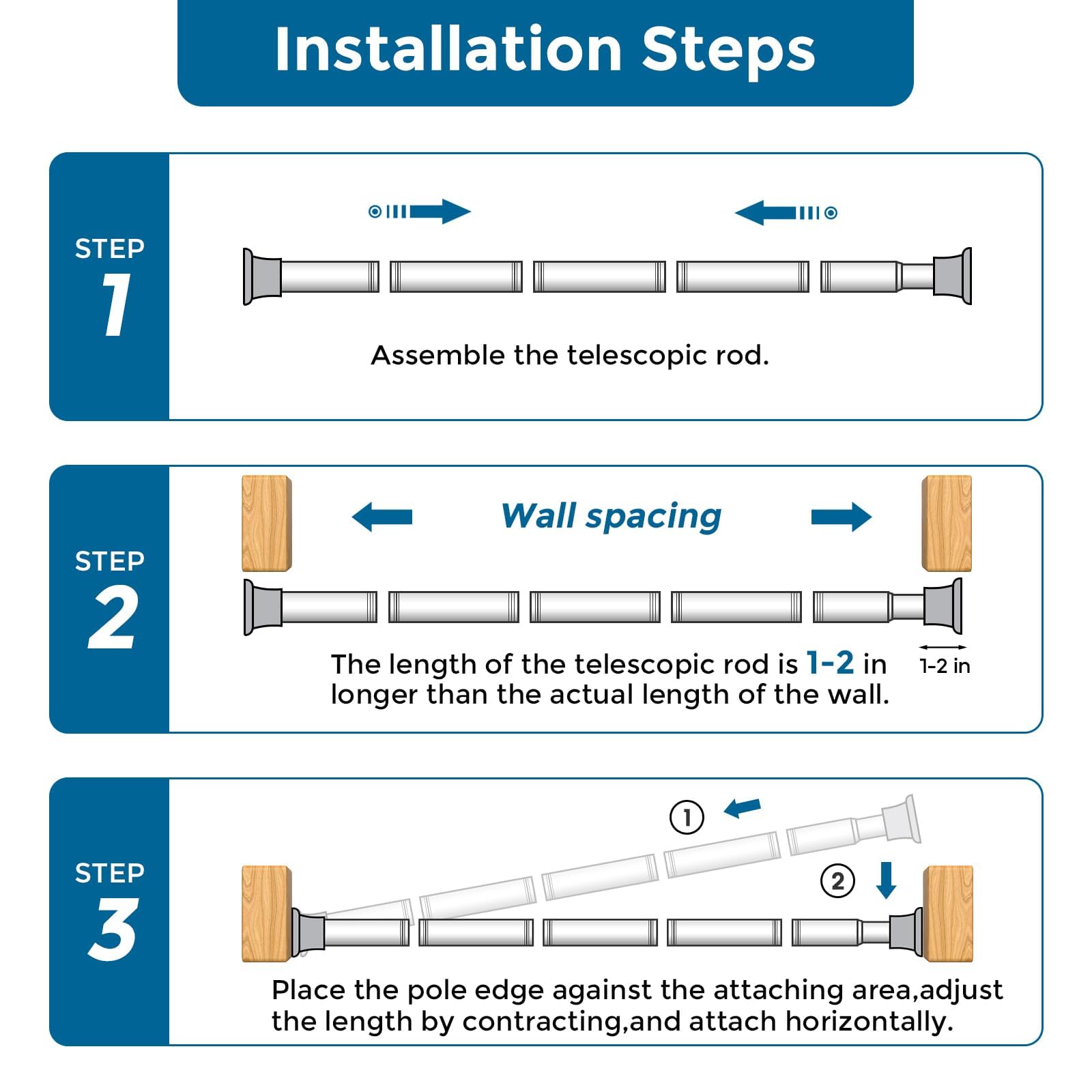 Installation Steps

STEP 1

Assemble the telescopic rod.

STEP 2

Wall spacing

The length of the telescopic rod is 1-2 in longer than the actual length of the wall.

1-2 in

STEP 3

①

②

Place the pole edge against the attaching area,adjust the length by contracting,and attach horizontally.