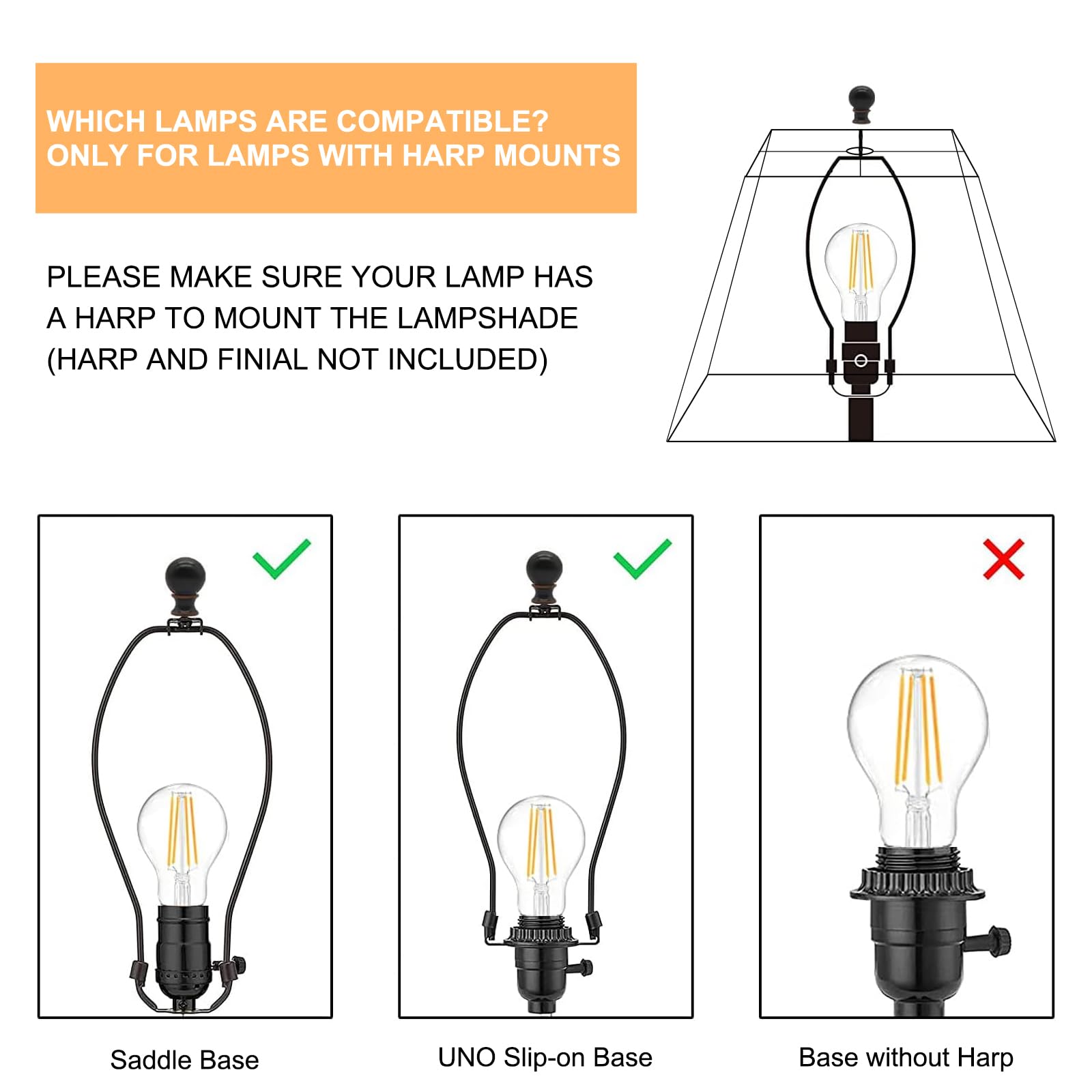 WHICH LAMPS ARE COMPATIBLE?
ONLY FOR LAMPS WITH HARP MOUNTS

PLEASE MAKE SURE YOUR LAMP HAS A HARP TO MOUNT THE LAMPSHADE (HARP AND FINIAL NOT INCLUDED)

Saddle Base

UNO Slip-on Base

Base without Harp