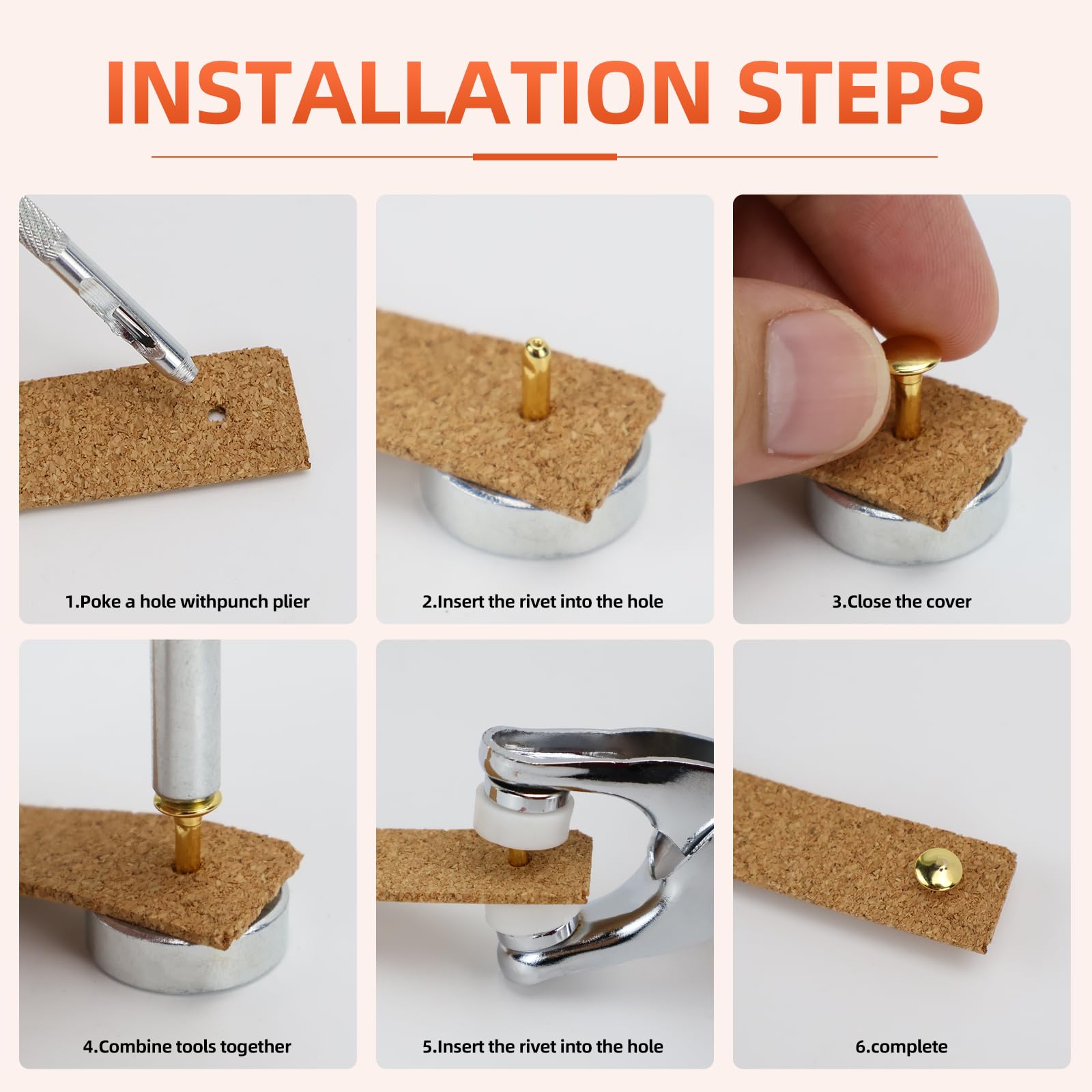 INSTALLATION STEPS

1.Poke a hole withpunch plier

2.Insert the rivet into the hole

3.Close the cover

4.Combine tools together

5.Insert the rivet into the hole

6.complete