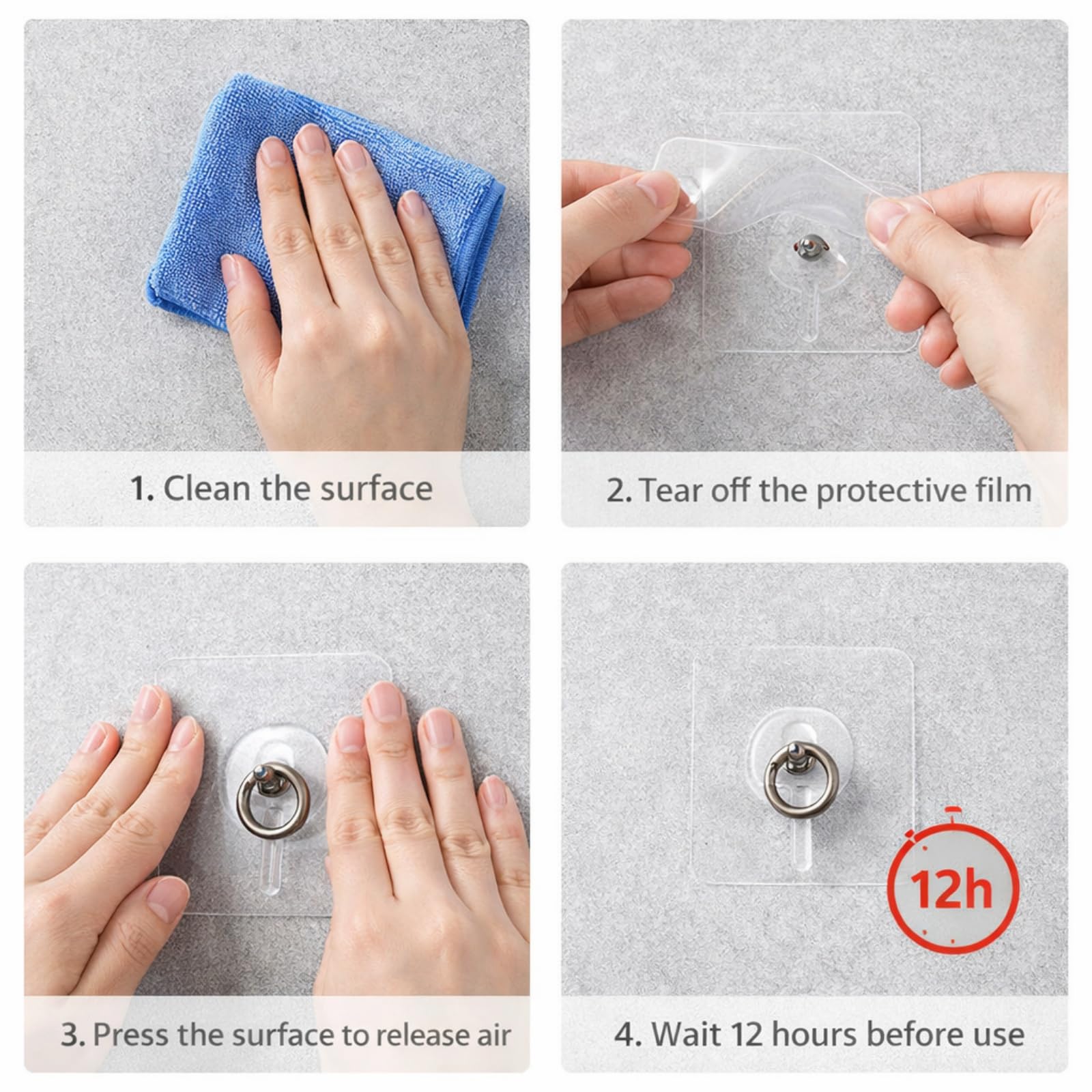 1. Clean the surface

2. Tear off the protective film

3. Press the surface to release air

12h

4. Wait 12 hours before use