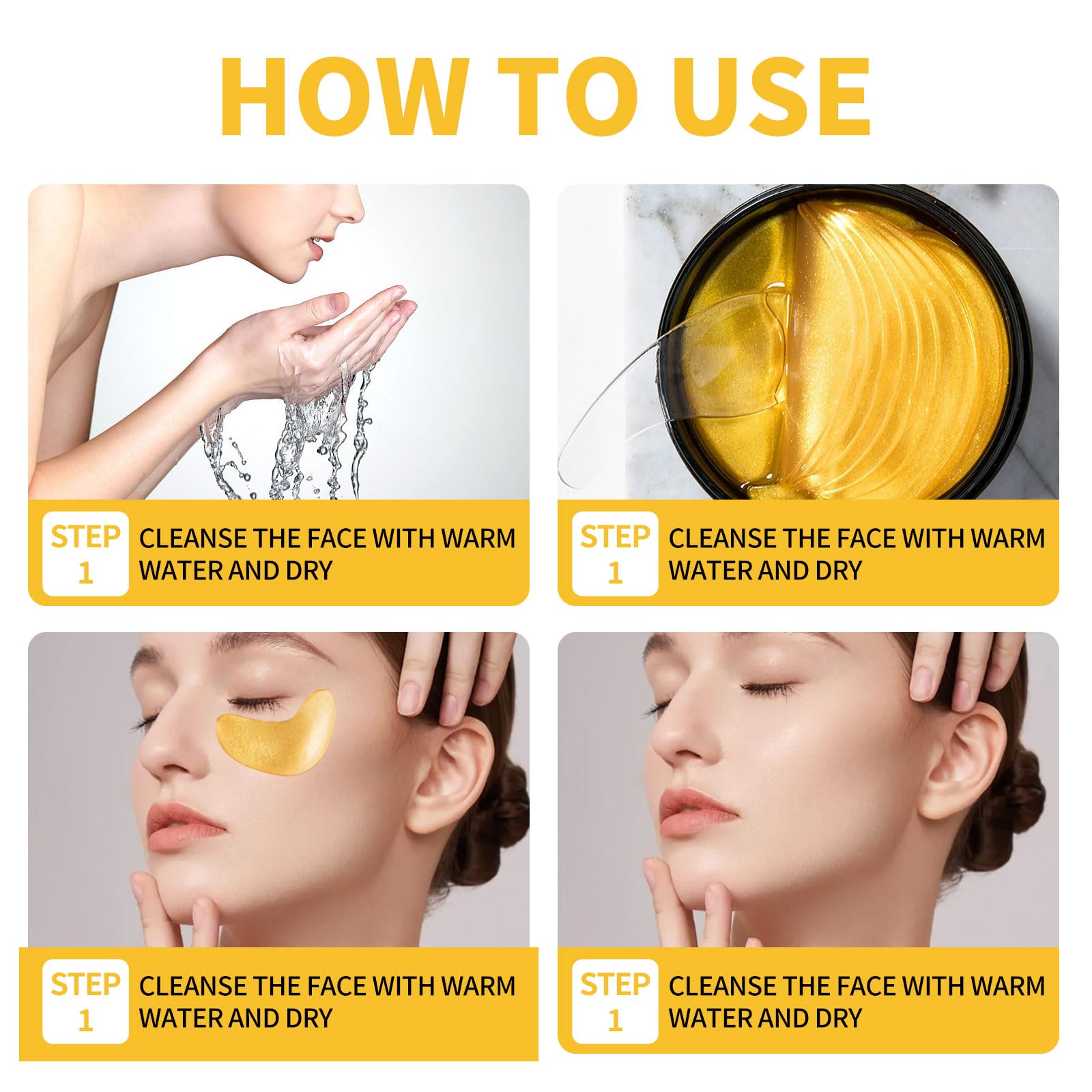 HOW TO USE

STEP 1 CLEANSE THE FACE WITH WARM WATER AND DRY

STEP 1 CLEANSE THE FACE WITH WARM WATER AND DRY

STEP 1 CLEANSE THE FACE WITH WARM WATER AND DRY

STEP 1 CLEANSE THE FACE WITH WARM WATER AND DRY