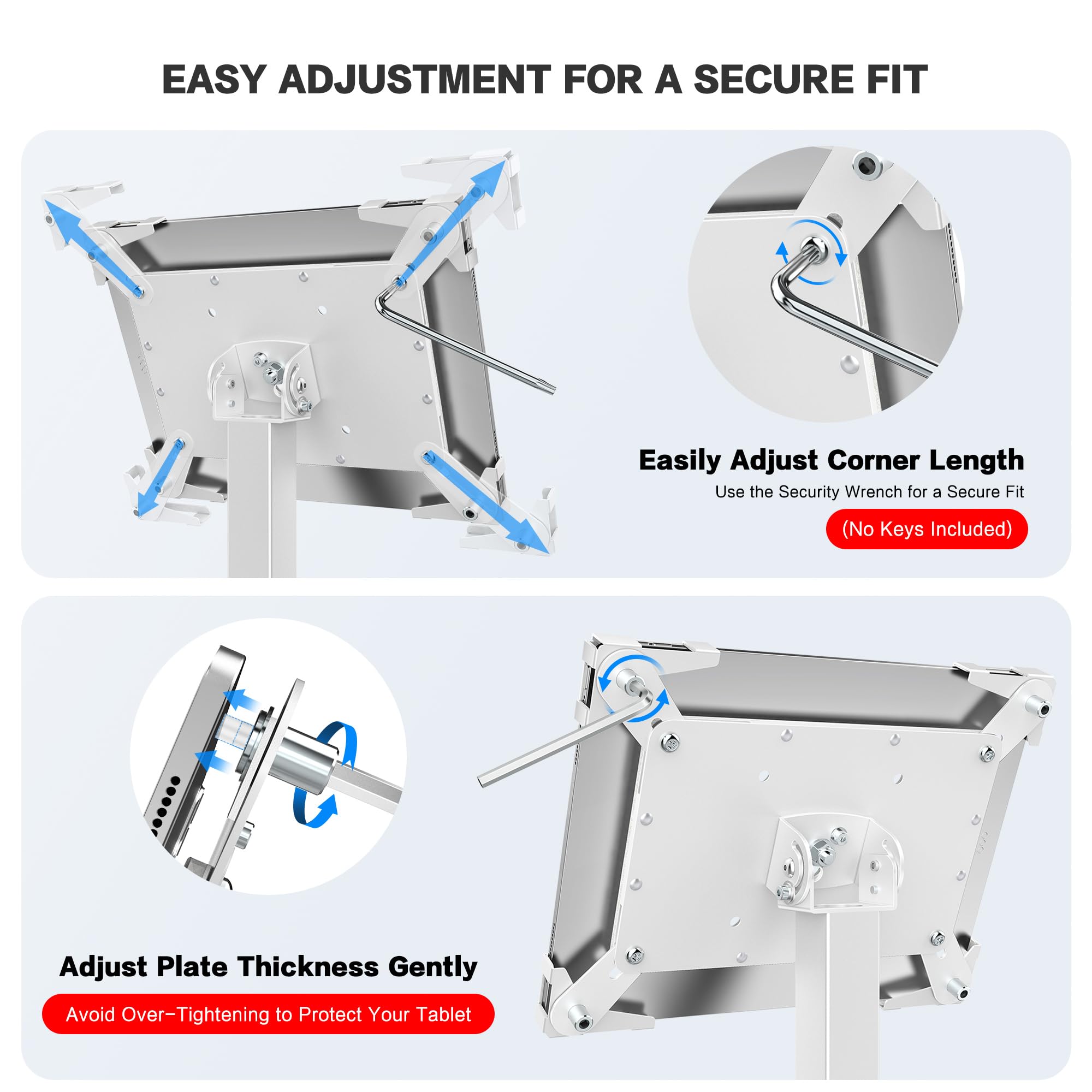 EASY ADJUSTMENT FOR A SECURE FIT

Easily Adjust Corner Length

Use the Security Wrench for a Secure Fit

(No Keys Included)

Adjust Plate Thickness Gently

Avoid Over-Tightening to Protect Your Tablet