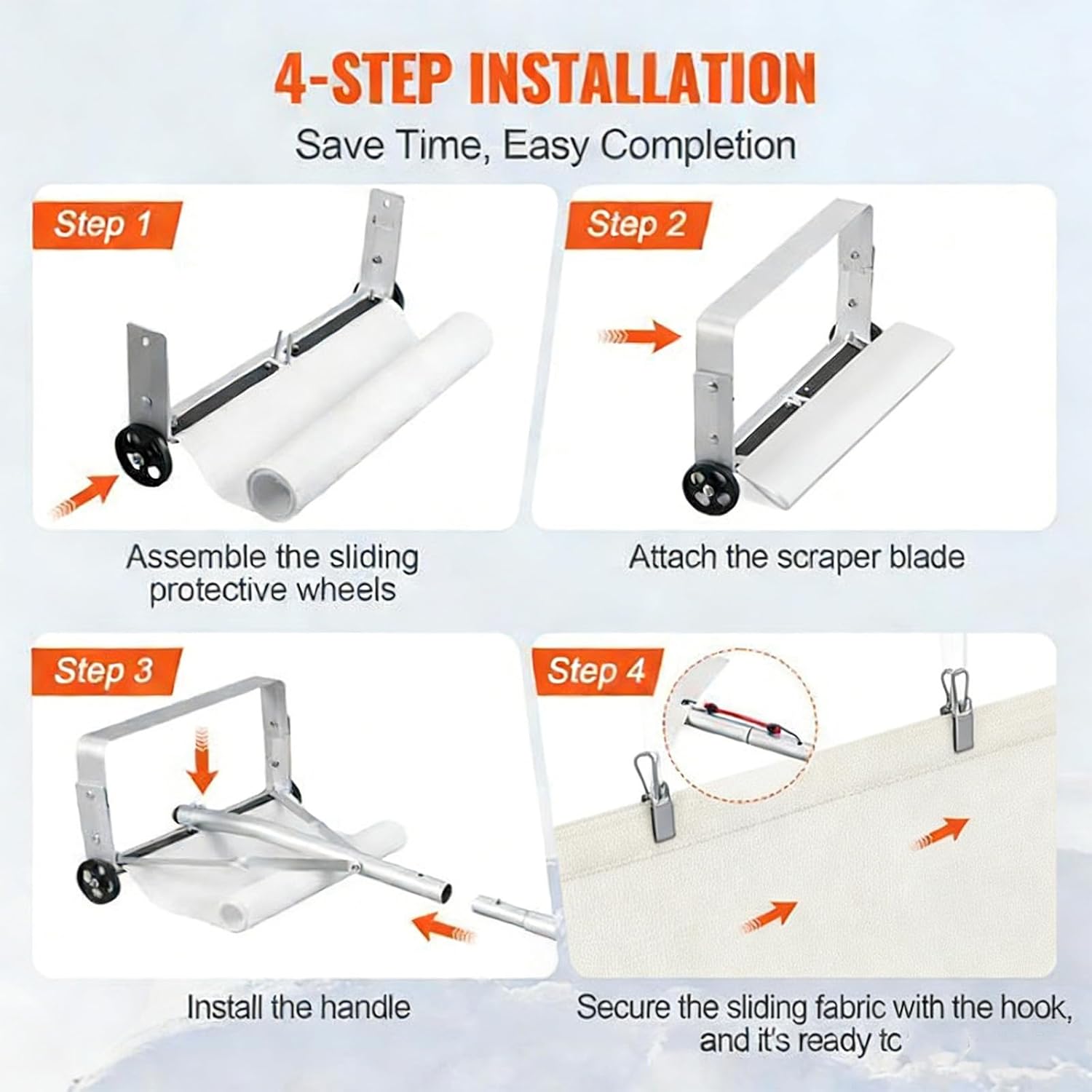 4-STEP INSTALLATION

Save Time, Easy Completion

Step 1

Assemble the sliding protective wheels

Step 2

Attach the scraper blade

Step 3

Install the handle

Step 4

Secure the sliding fabric with the hook, and it's ready tc