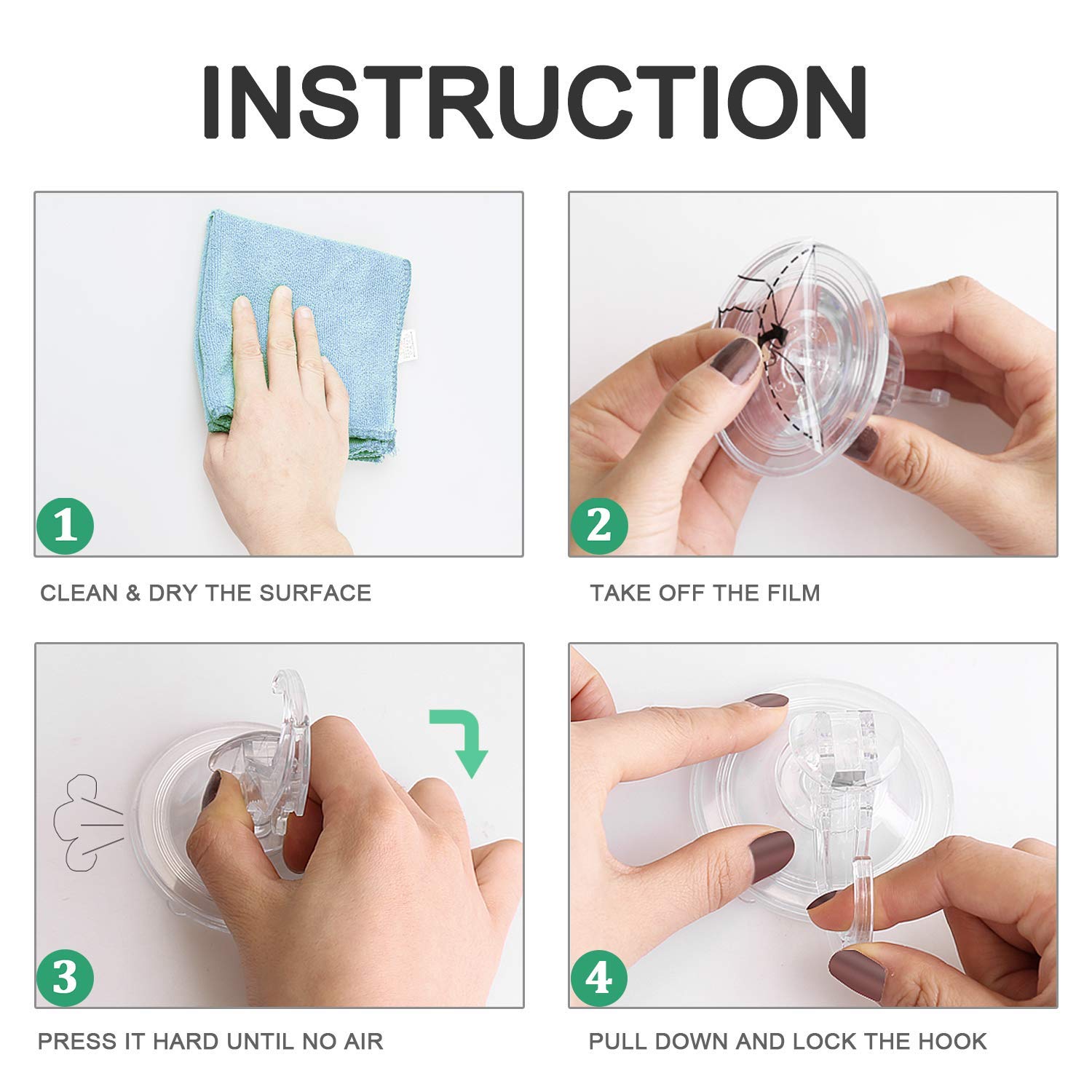 INSTRUCTION

1

CLEAN & DRY THE SURFACE

2

TAKE OFF THE FILM

3

PRESS IT HARD UNTIL NO AIR

4

PULL DOWN AND LOCK THE HOOK