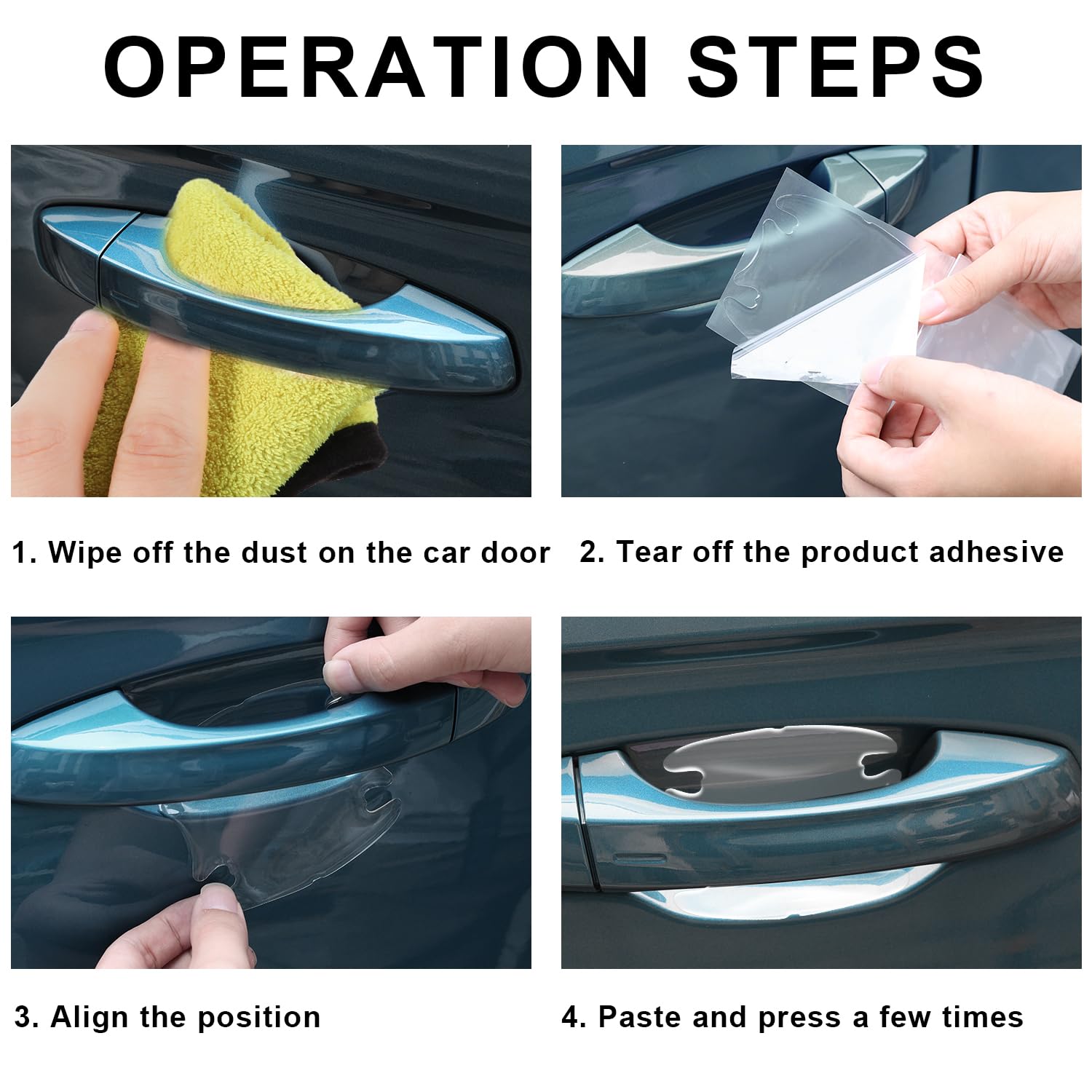 OPERATION STEPS

1. Wipe off the dust on the car door

2. Tear off the product adhesive

3. Align the position

4. Paste and press a few times