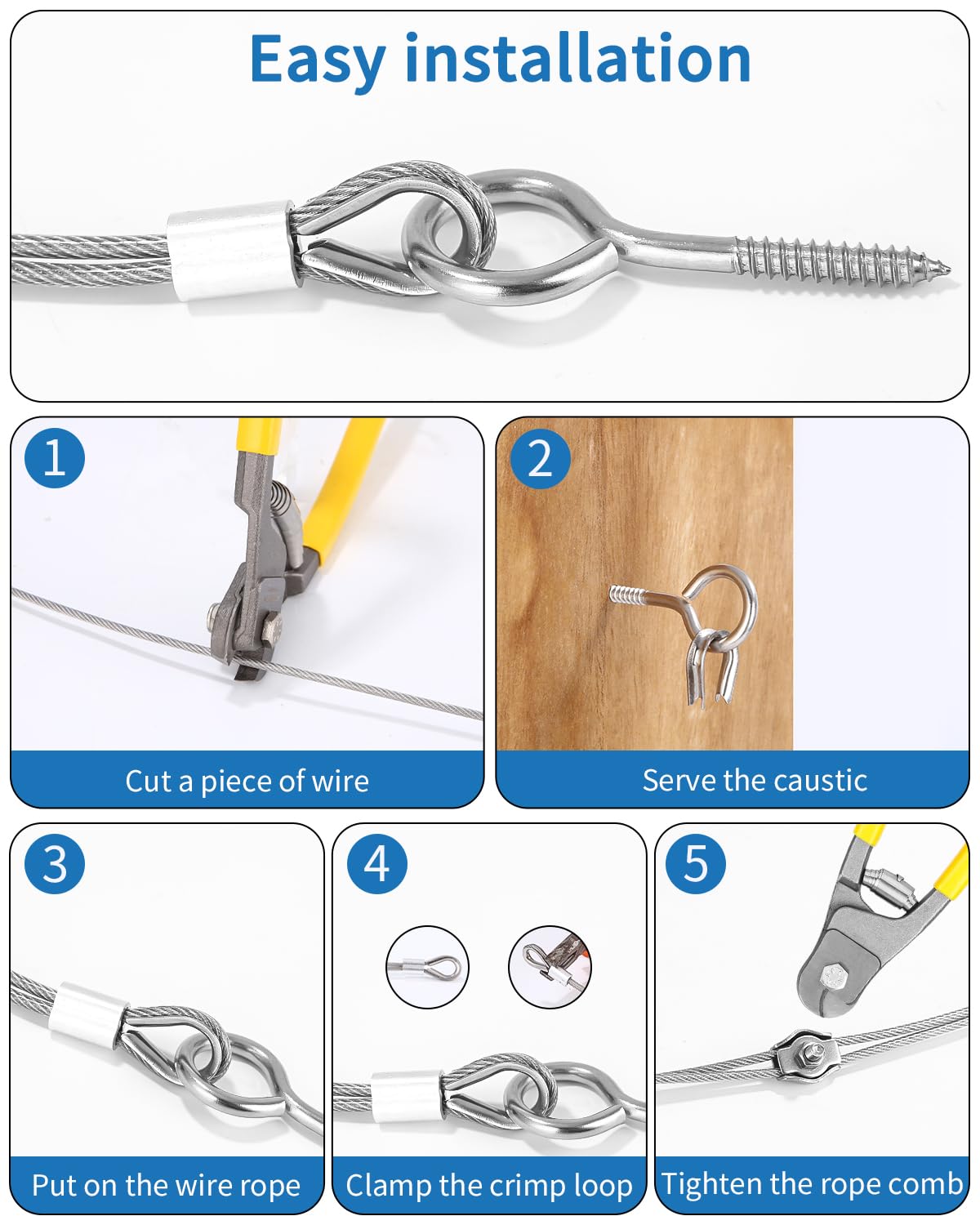 Easy installation

1

Cut a piece of wire

2

Serve the caustic

3

Put on the wire rope

4

Clamp the crimp loop

5

Tighten the rope comb