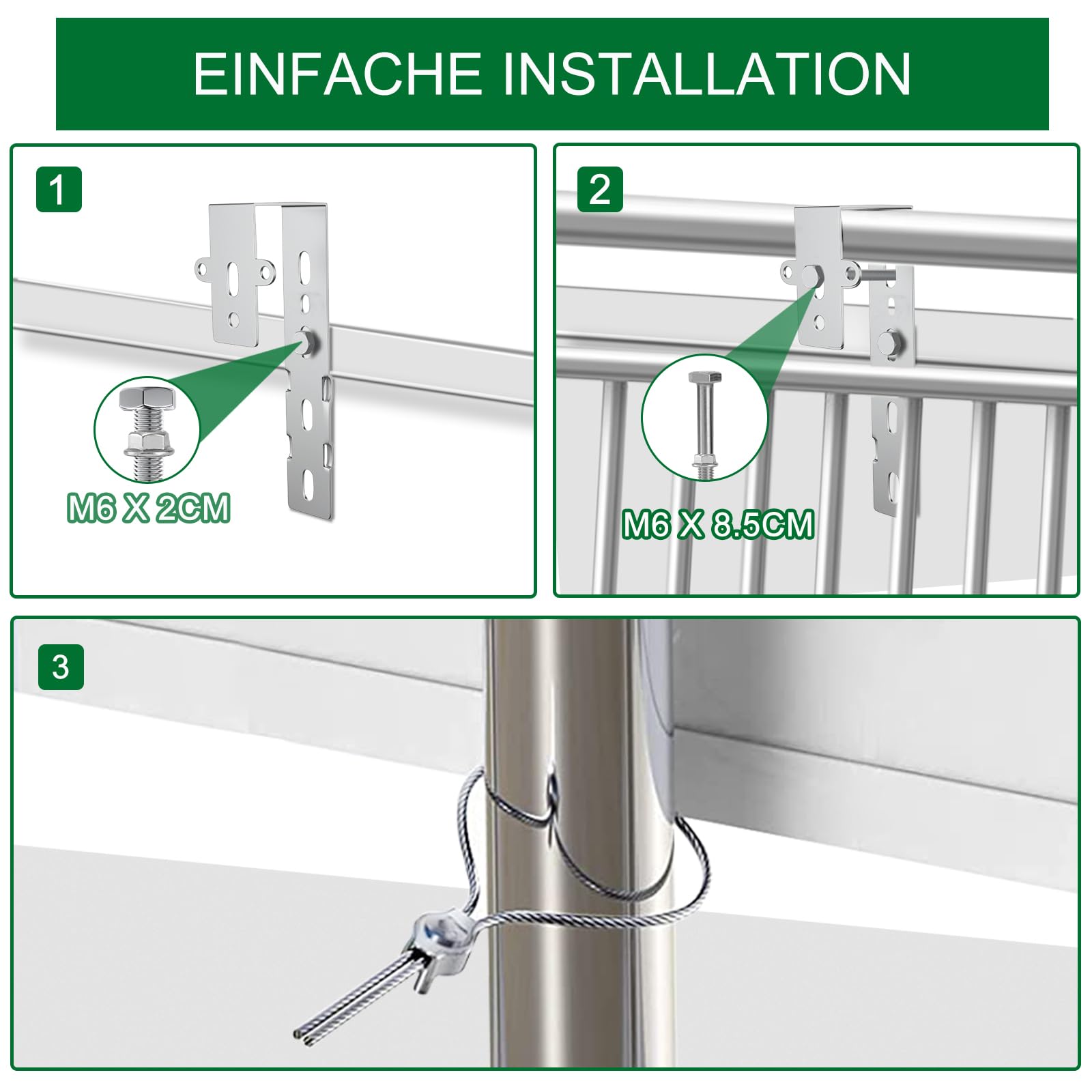 EINFACHE INSTALLATION

1

M6 X 2CM

2

M6 X 8.5CM

3