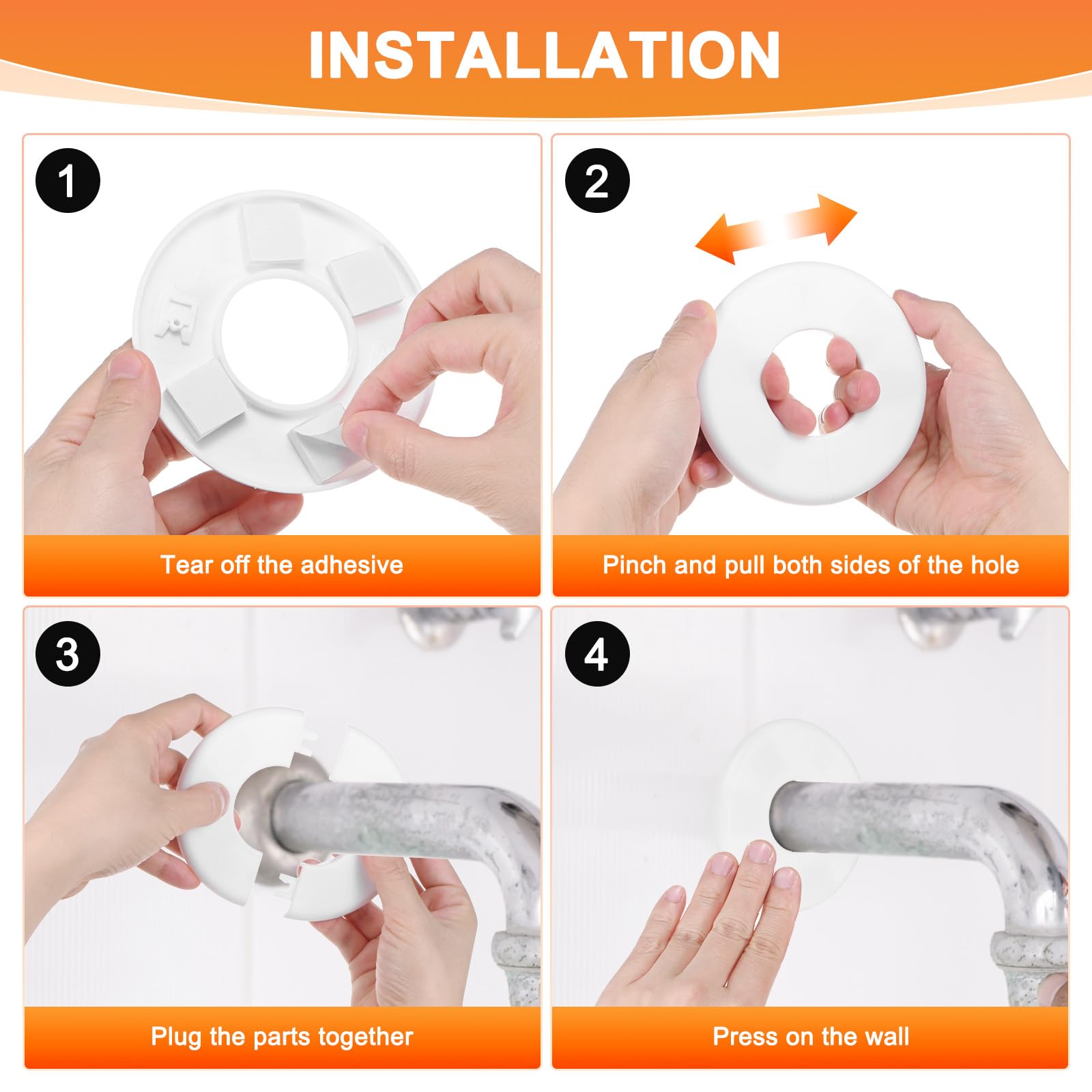 INSTALLATION

1

Tear off the adhesive

2

Pinch and pull both sides of the hole

3

Plug the parts together

4

Press on the wall