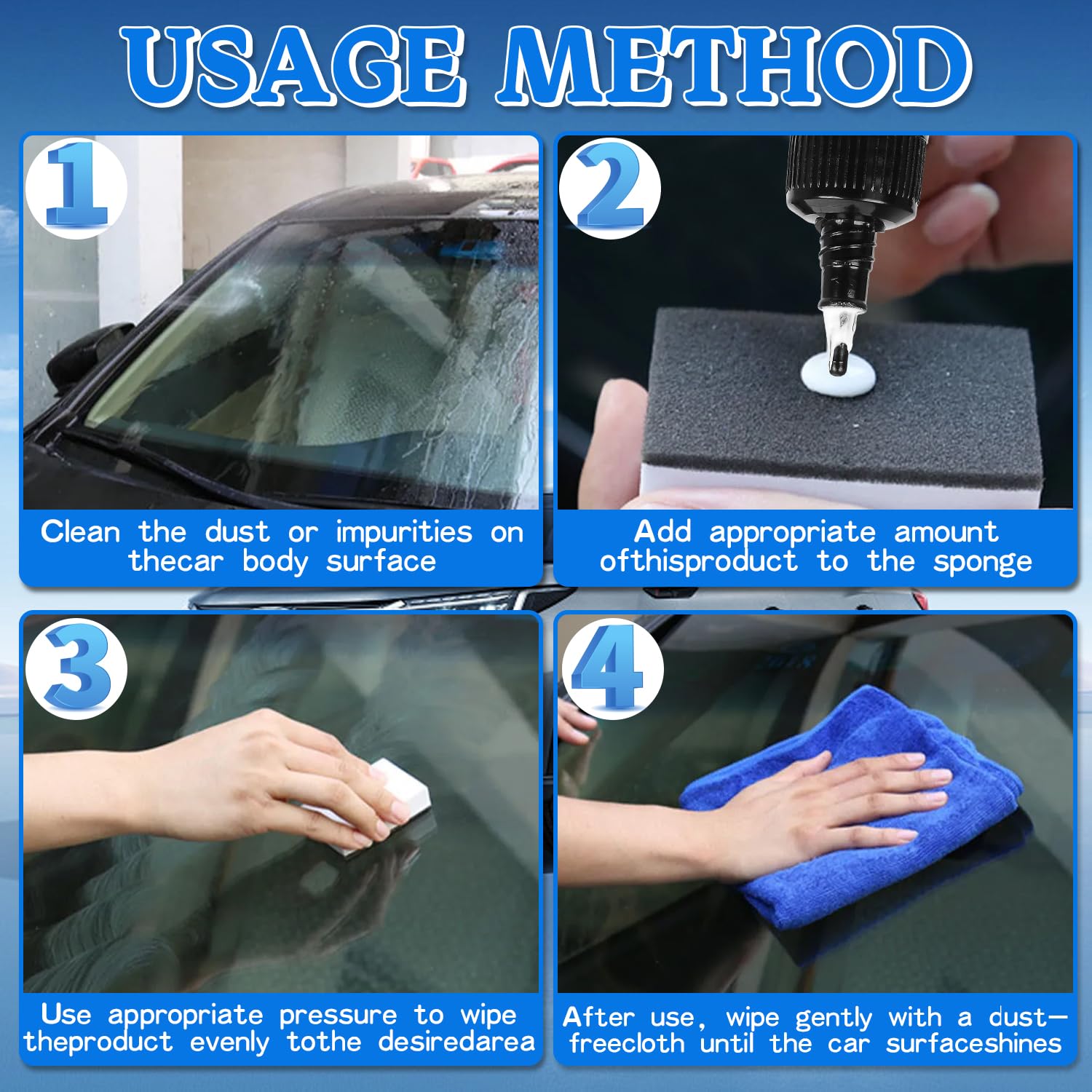 USAGE METHOD

1

Clean the dust or impurities on thecar body surface

2

Add appropriate amount ofthisproduct to the sponge

3

Use appropriate pressure to wipe theproduct evenly tothe desiredarea

4

After use, wipe gently with a dust—freecloth until the car surfaceshines