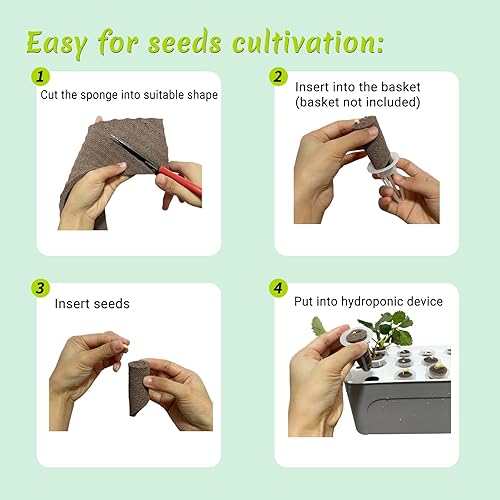 Easy for seeds cultivation:

1
Cut the sponge into suitable shape

2
Insert into the basket
(basket not included)

3
Insert seeds

4
Put into hydroponic device