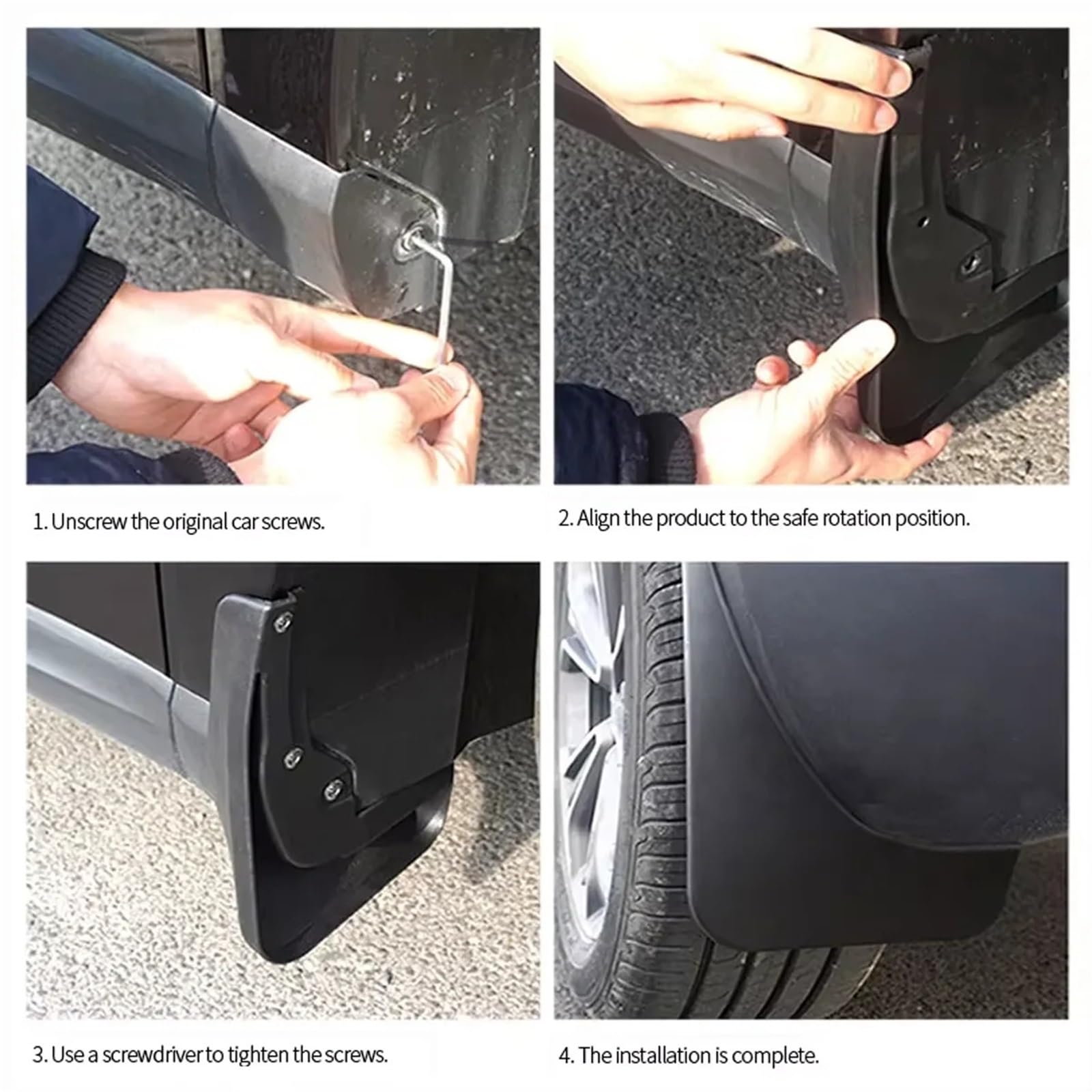 1. Unscrew the original car screws.

2. Align the product to the safe rotation position.

3. Use a screwdriver to tighten the screws.

4. The installation is complete.