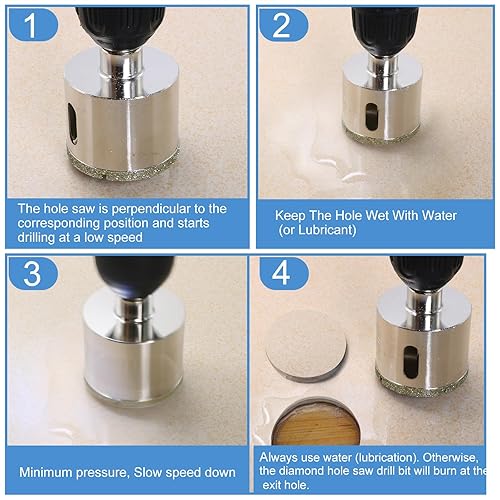 1

The hole saw is perpendicular to the corresponding position and starts drilling at a low speed

2

Keep The Hole Wet With Water (or Lubricant)

3

Minimum pressure, Slow speed down

4

Always use water (lubrication). Otherwise, the diamond hole saw drill bit will burn at the exit hole.