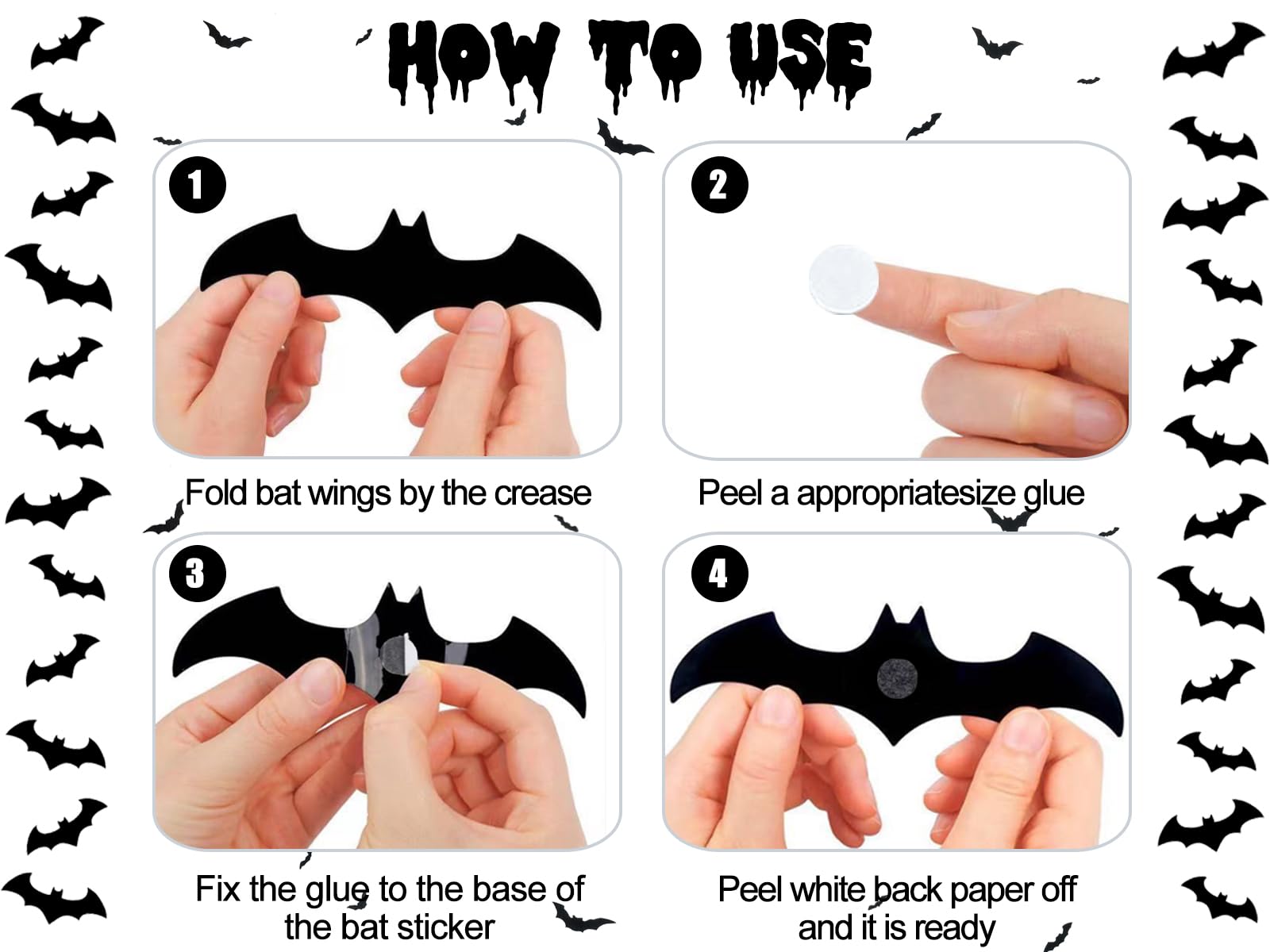 HOW TO USE

1

Fold bat wings by the crease

2

Peel a appropriatesize glue

3

Fix the glue to the base of the bat sticker

4

Peel white back paper off and it is ready