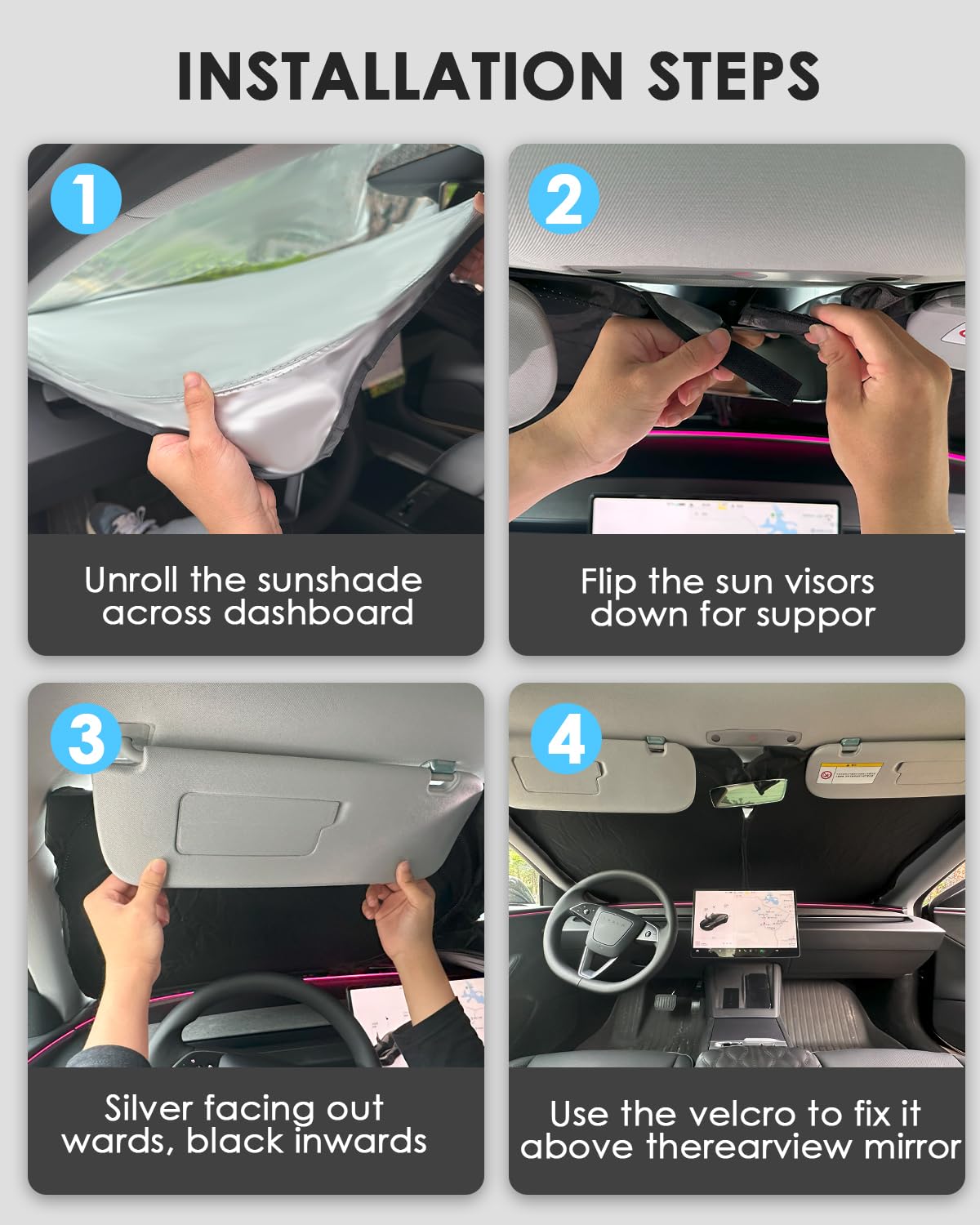 INSTALLATION STEPS

1

Unroll the sunshade across dashboard

2

Flip the sun visors down for suppor

3

Silver facing out wards, black inwards

4

Use the velcro to fix it above therearview mirror