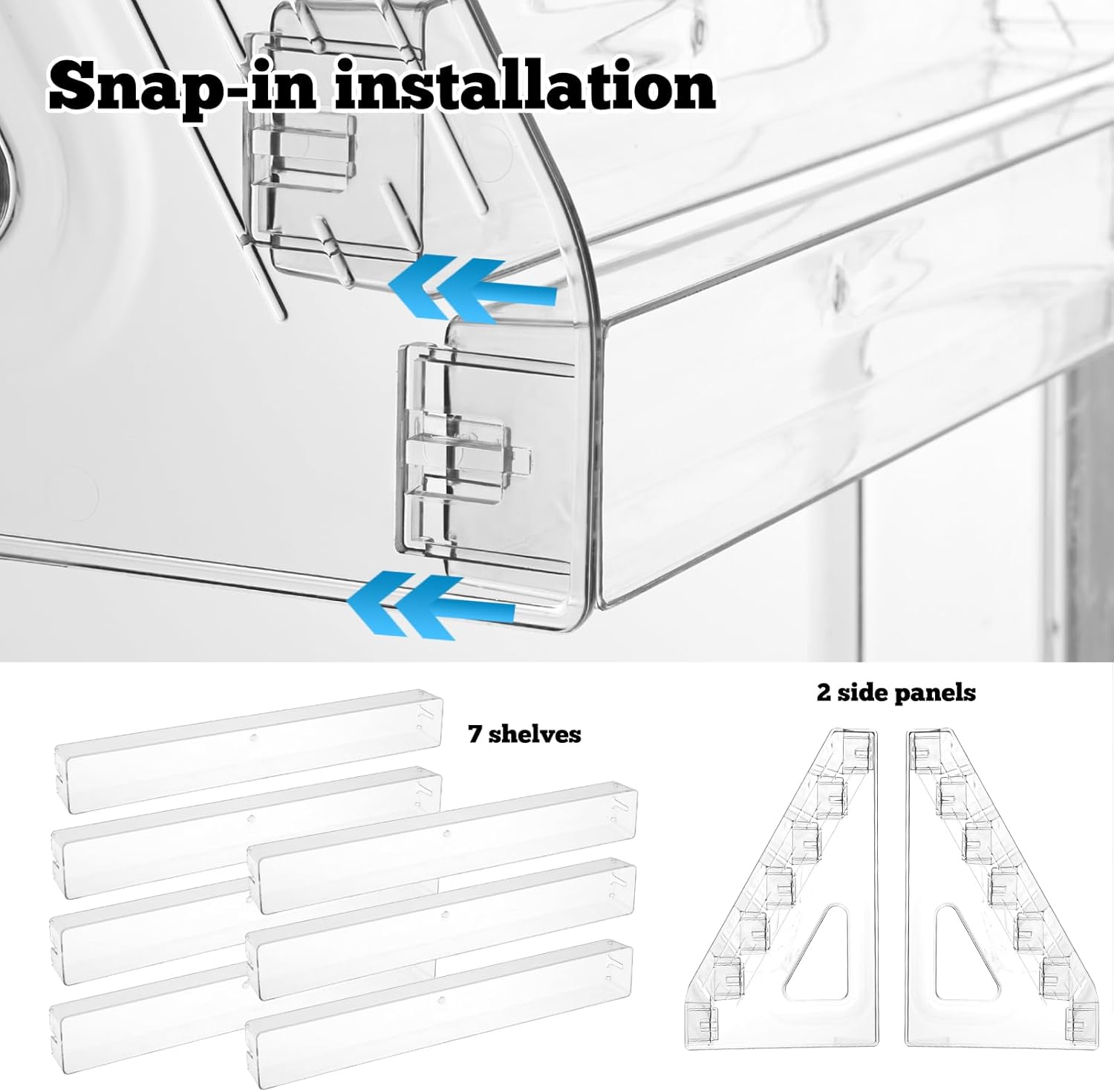 Snap-in installation

7 shelves

2 side panels